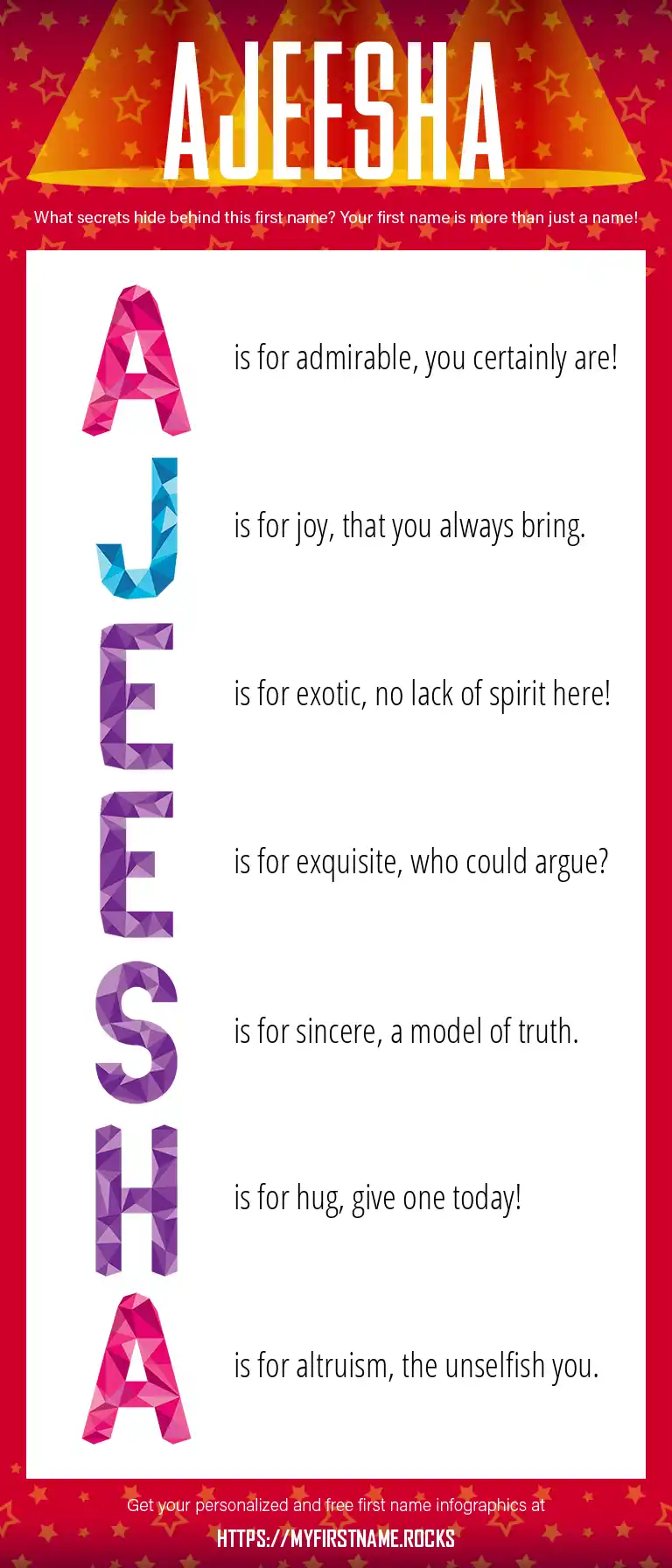 AJEESHA

What secrets hide behind this first name? Your first name is more than just a name!

A is for admirable, you certainly are!

J is for joy, that you always bring.

E is for exotic, no lack of spirit here!

E is for exquisite, who could argue?

S is for sincere, a model of truth.

H is for hug, give one today!

A is for altruism, the unselfish you.

Get your personalized and free first name infographics at

HTTPS://MYFIRSTNAME.ROCKS