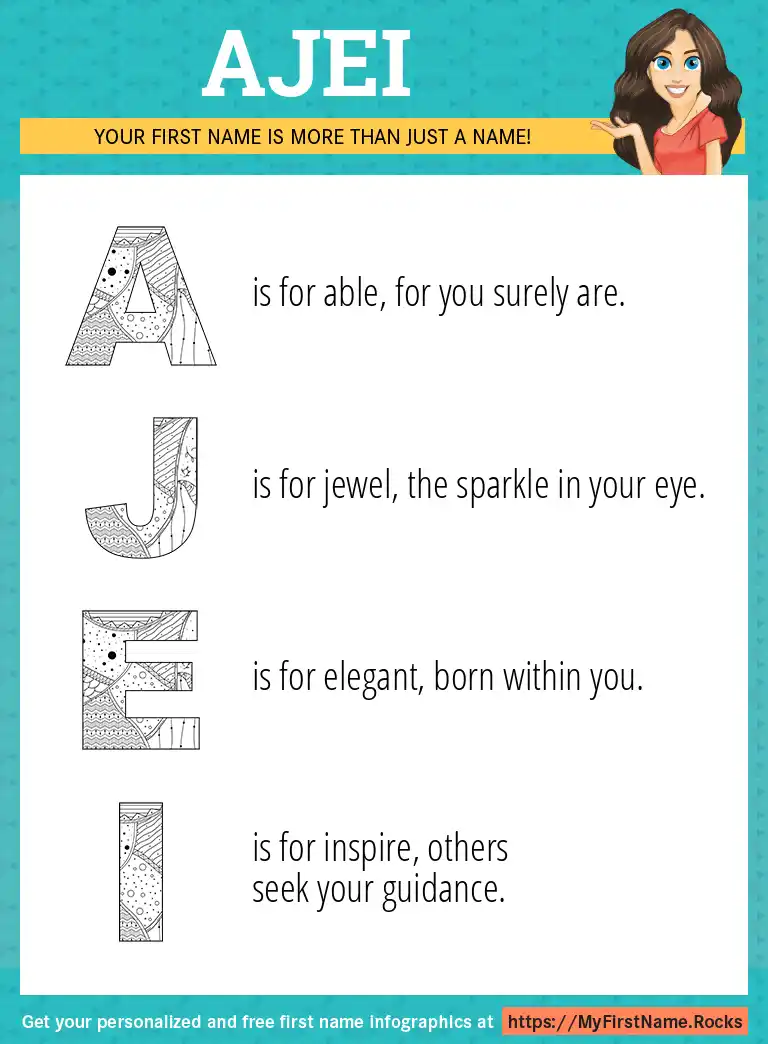 AJEI

YOUR FIRST NAME IS MORE THAN JUST A NAME!

A

is for able, for you surely are.

J

is for jewel, the sparkle in your eye.

E

is for elegant, born within you.

I

is for inspire, others seek your guidance.

Get your personalized and free first name infographics at https://MyFirstName.Rocks