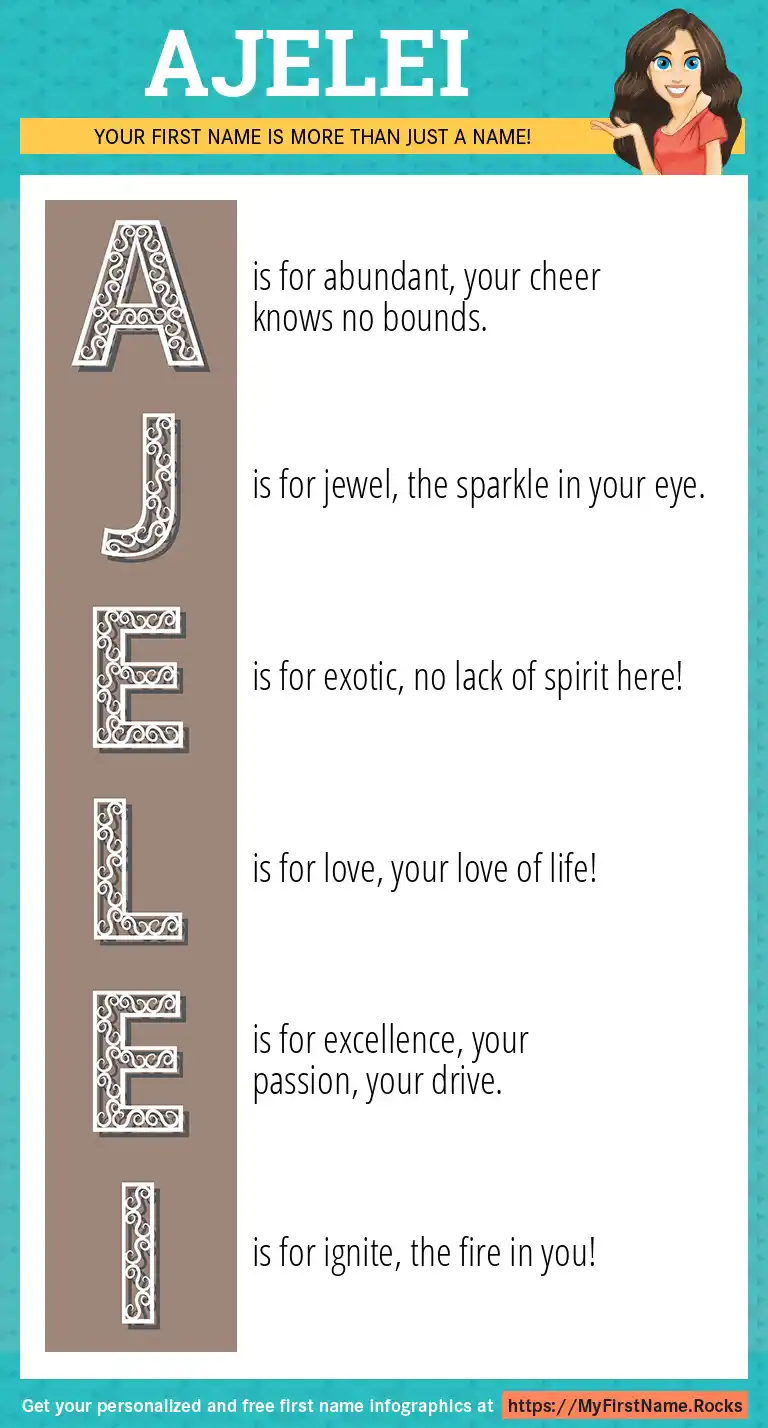 AJELEI

YOUR FIRST NAME IS MORE THAN JUST A NAME!

A is for abundant, your cheer knows no bounds.

J is for jewel, the sparkle in your eye.

E is for exotic, no lack of spirit here!

L is for love, your love of life!

E is for excellence, your passion, your drive.

I is for ignite, the fire in you!

Get your personalized and free first name infographics at https://MyFirstName.Rocks