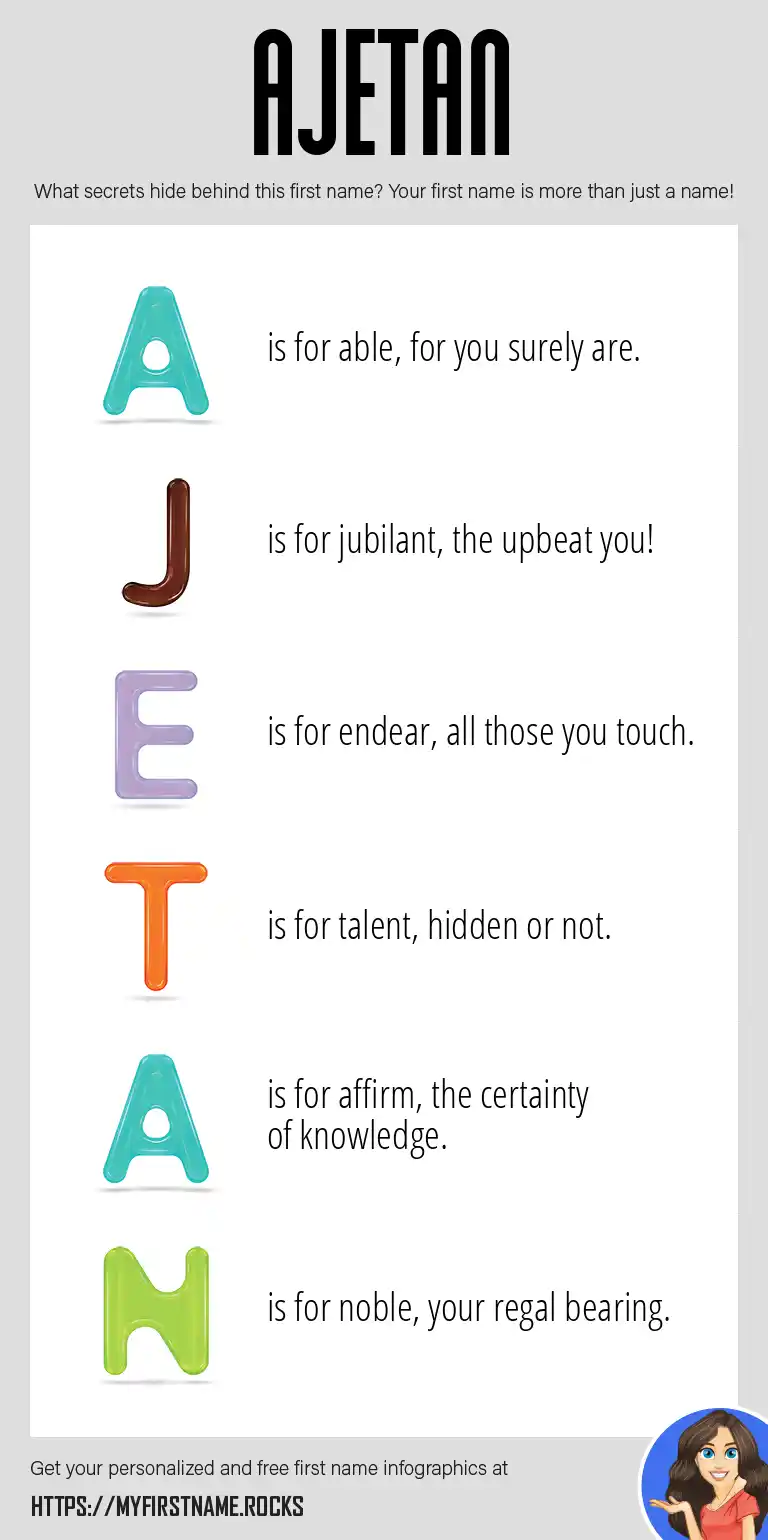 AJETAN

What secrets hide behind this first name? Your first name is more than just a name!

A is for able, for you surely are.

J is for jubilant, the upbeat you!

E is for endear, all those you touch.

T is for talent, hidden or not.

A is for affirm, the certainty of knowledge.

N is for noble, your regal bearing.

Get your personalized and free first name infographics at

HTTPS://MYFIRSTNAME.ROCKS