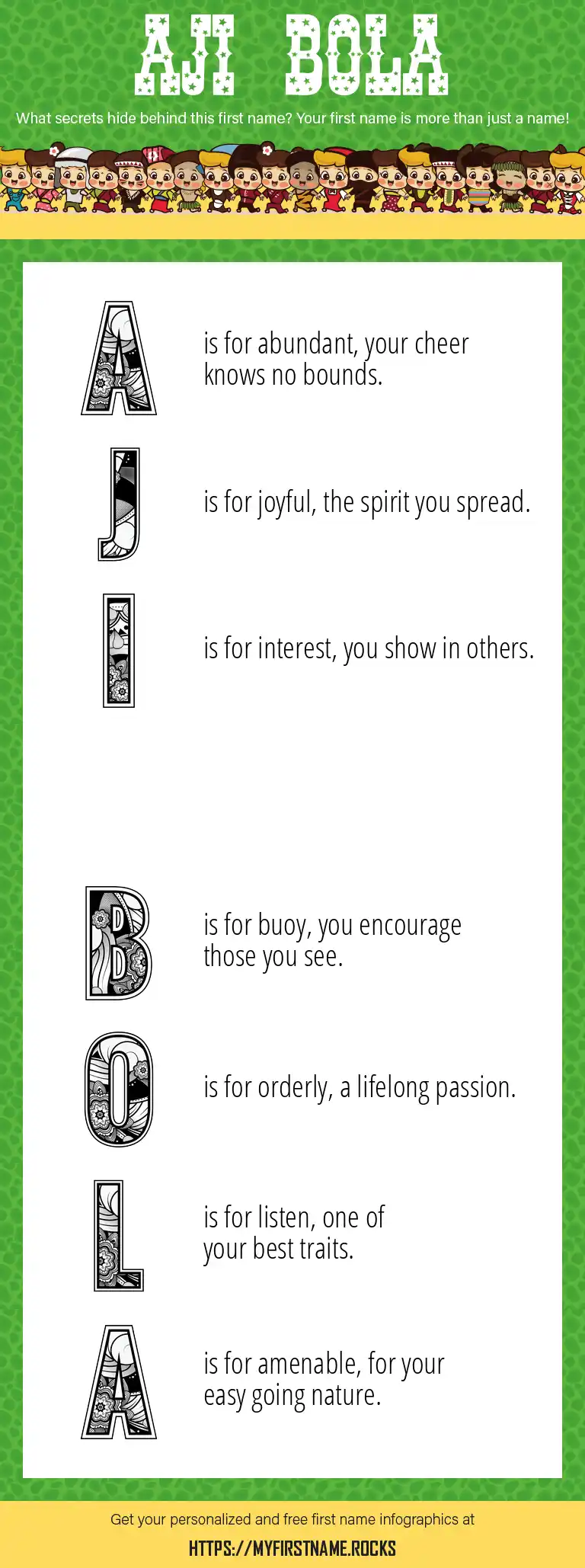 AJI BOLA

What secrets hide behind this first name? Your first name is more than just a name!

A is for abundant, your cheer knows no bounds.

J is for joyful, the spirit you spread.

I is for interest, you show in others.

B is for buoy, you encourage those you see.

O is for orderly, a lifelong passion.

L is for listen, one of your best traits.

A is for amenable, for your easy going nature.

Get your personalized and free first name infographics at

HTTPS://MYFIRSTNAME.ROCKS