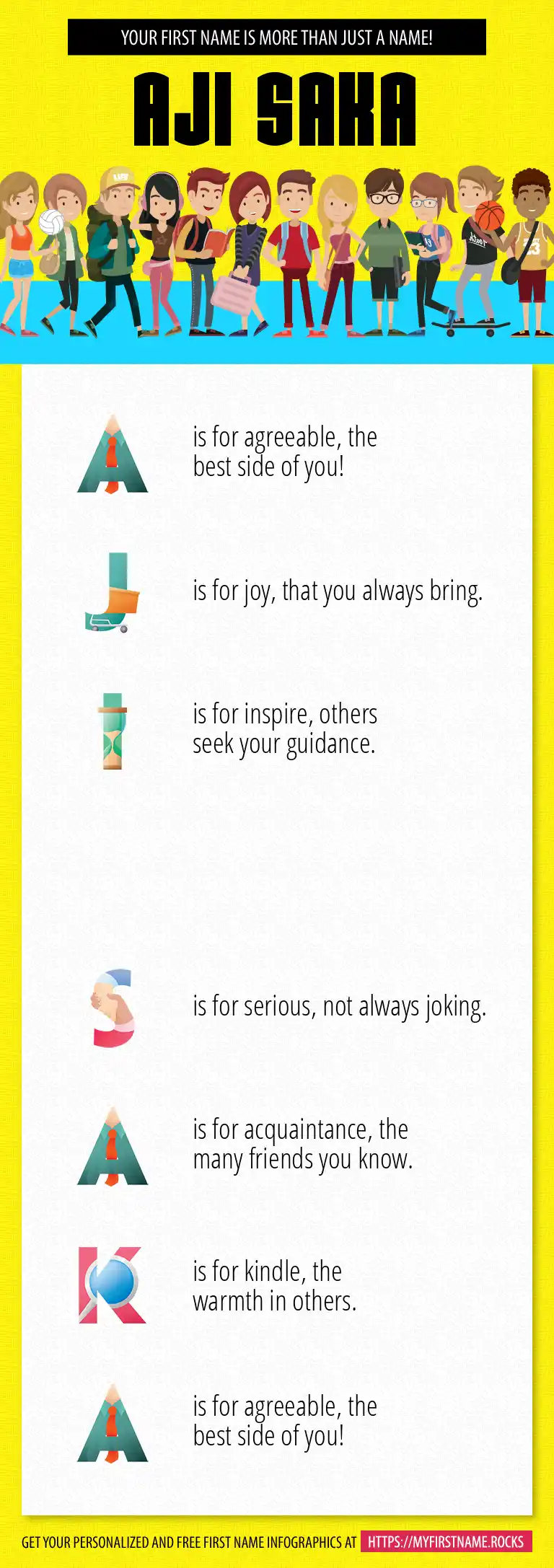 YOUR FIRST NAME IS MORE THAN JUST A NAME!

AJI SAKA

A is for agreeable, the best side of you!

J is for joy, that you always bring.

I is for inspire, others seek your guidance.

S is for serious, not always joking.

A is for acquaintance, the many friends you know.

K is for kindle, the warmth in others.

A is for agreeable, the best side of you!

GET YOUR PERSONALIZED AND FREE FIRST NAME INFOGRAPHICS AT HTTPS://MYFIRSTNAME.ROCKS