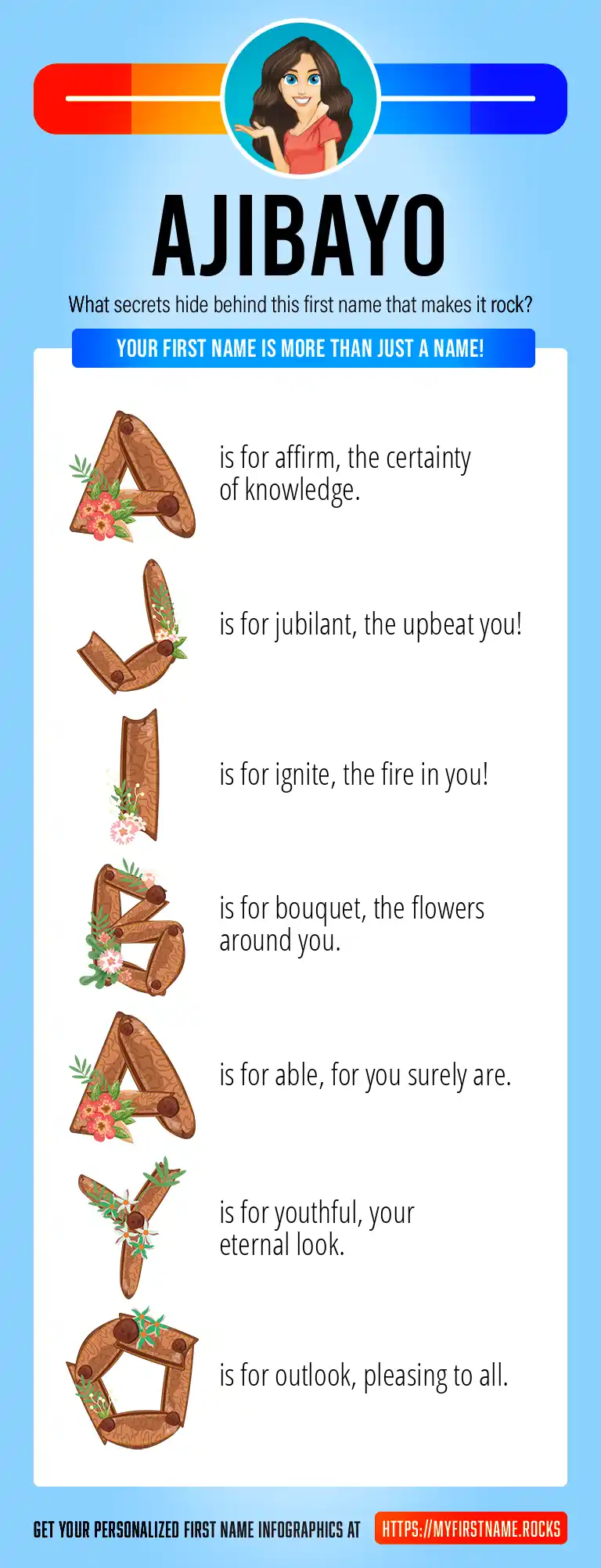 AJIBAYO

What secrets hide behind this first name that makes it rock?

YOUR FIRST NAME IS MORE THAN JUST A NAME!

A is for affirm, the certainty of knowledge.

J is for jubilant, the upbeat you!

I is for ignite, the fire in you!

B is for bouquet, the flowers around you.

A is for able, for you surely are.

Y is for youthful, your eternal look.

O is for outlook, pleasing to all.

GET YOUR PERSONALIZED FIRST NAME INFOGRAPHICS AT HTTPS://MYFIRSTNAME.ROCKS