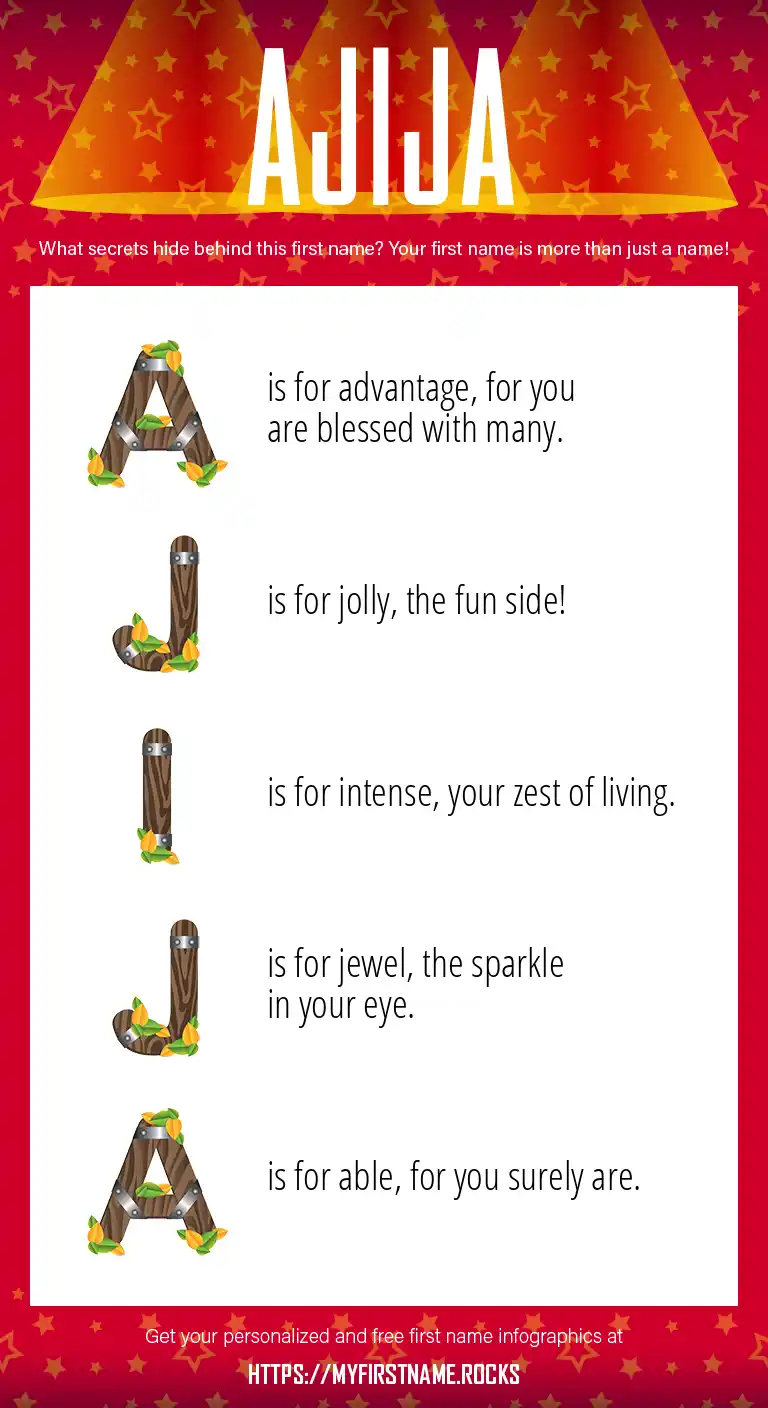 AJIJA

What secrets hide behind this first name? Your first name is more than just a name!

A is for advantage, for you are blessed with many.

J is for jolly, the fun side!

I is for intense, your zest of living.

J is for jewel, the sparkle in your eye.

A is for able, for you surely are.

Get your personalized and free first name infographics at

HTTPS://MYFIRSTNAME.ROCKS