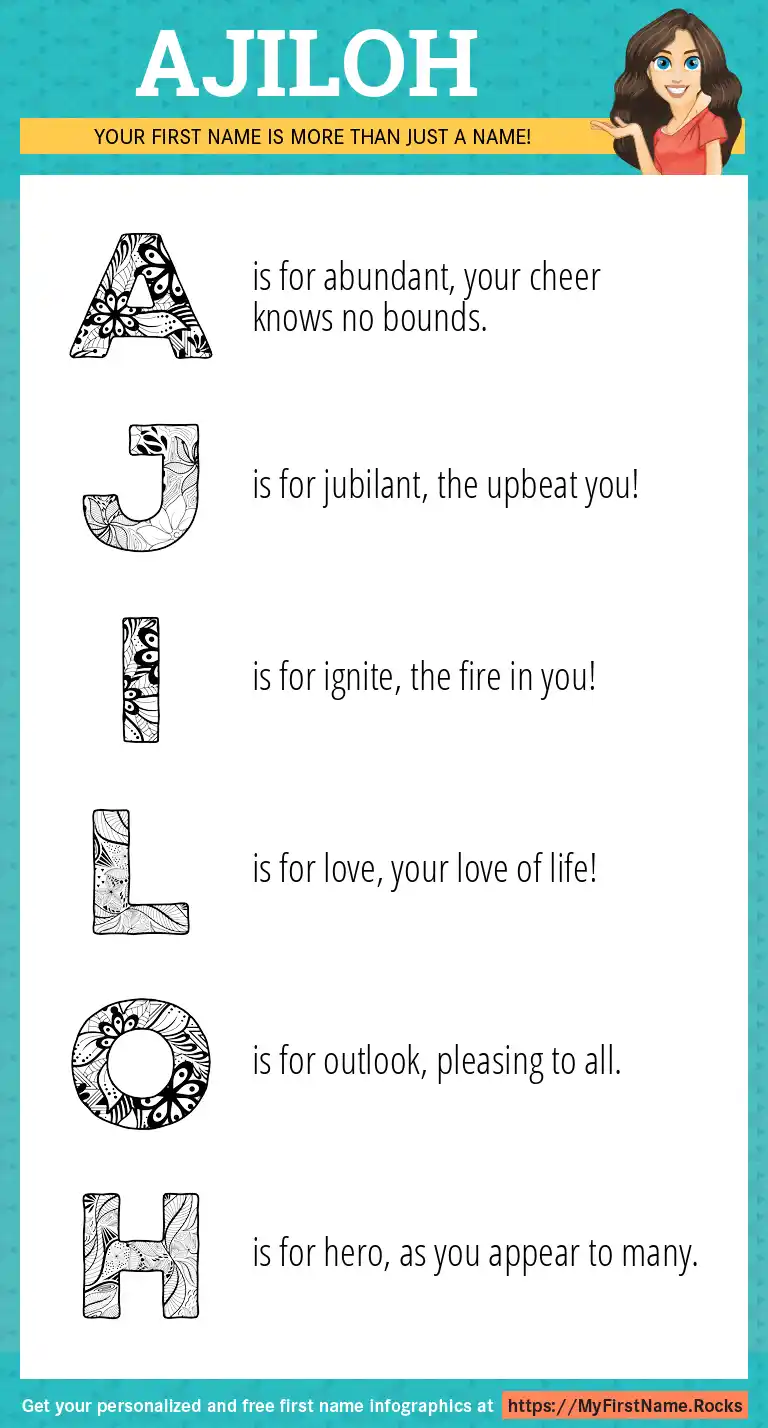 AJILOH

YOUR FIRST NAME IS MORE THAN JUST A NAME!

A is for abundant, your cheer knows no bounds.

J is for jubilant, the upbeat you!

I is for ignite, the fire in you!

L is for love, your love of life!

O is for outlook, pleasing to all.

H is for hero, as you appear to many.

Get your personalized and free first name infographics at https://MyFirstName.Rocks