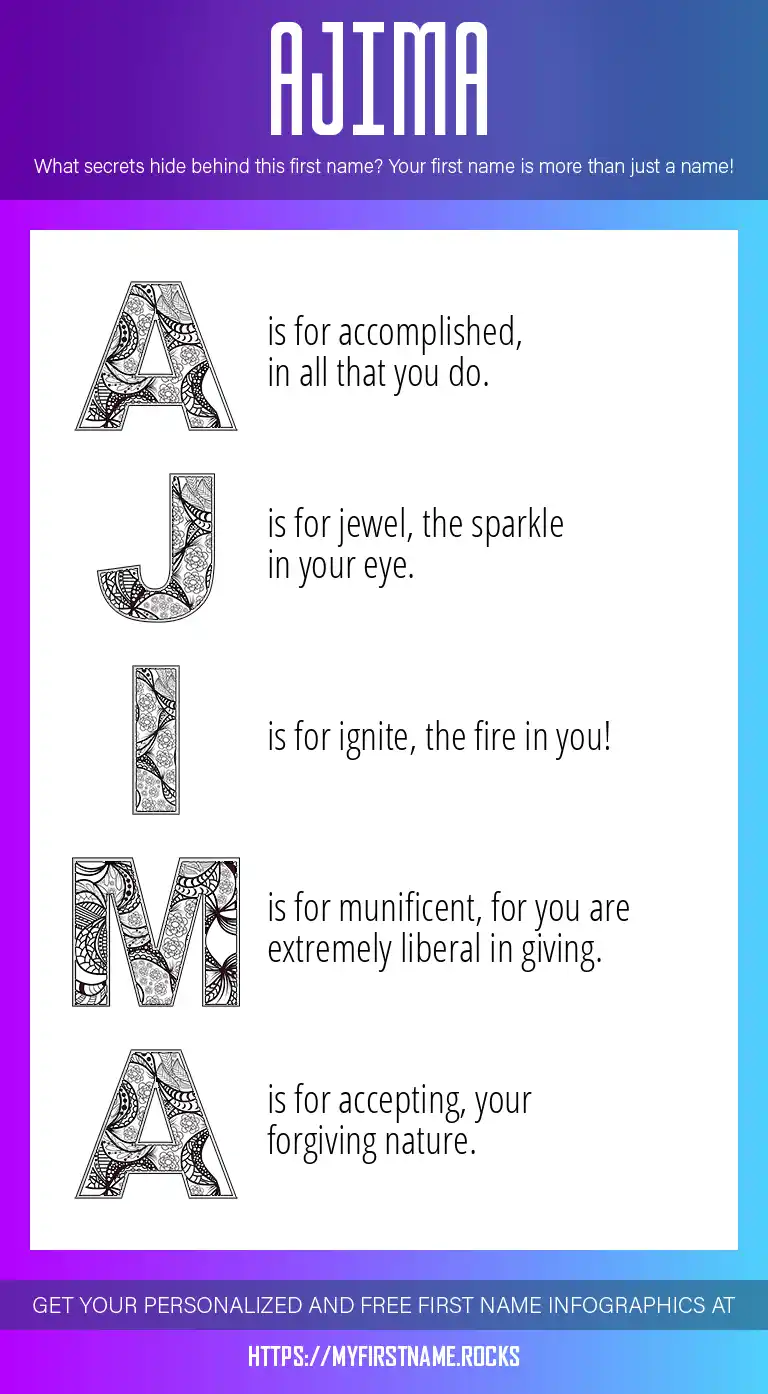 AJIMA

What secrets hide behind this first name? Your first name is more than just a name!

A is for accomplished, in all that you do.

J is for jewel, the sparkle in your eye.

I is for ignite, the fire in you!

M is for munificent, for you are extremely liberal in giving.

A is for accepting, your forgiving nature.

GET YOUR PERSONALIZED AND FREE FIRST NAME INFOGRAPHICS AT

HTTPS://MYFIRSTNAME.ROCKS