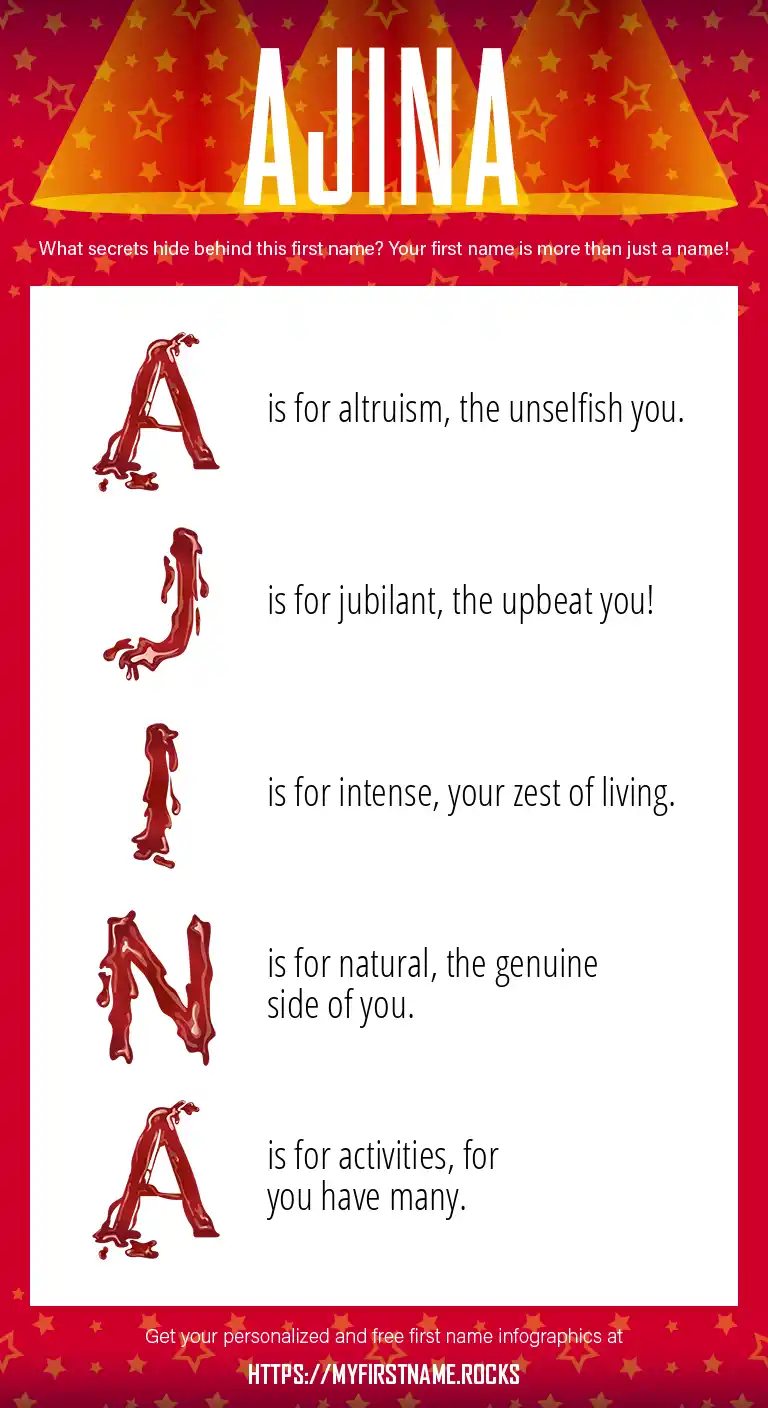 AJINA

What secrets hide behind this first name? Your first name is more than just a name!

A is for altruism, the unselfish you.

J is for jubilant, the upbeat you!

I is for intense, your zest of living.

N is for natural, the genuine side of you.

A is for activities, for you have many.

Get your personalized and free first name infographics at

HTTPS://MYFIRSTNAME.ROCKS