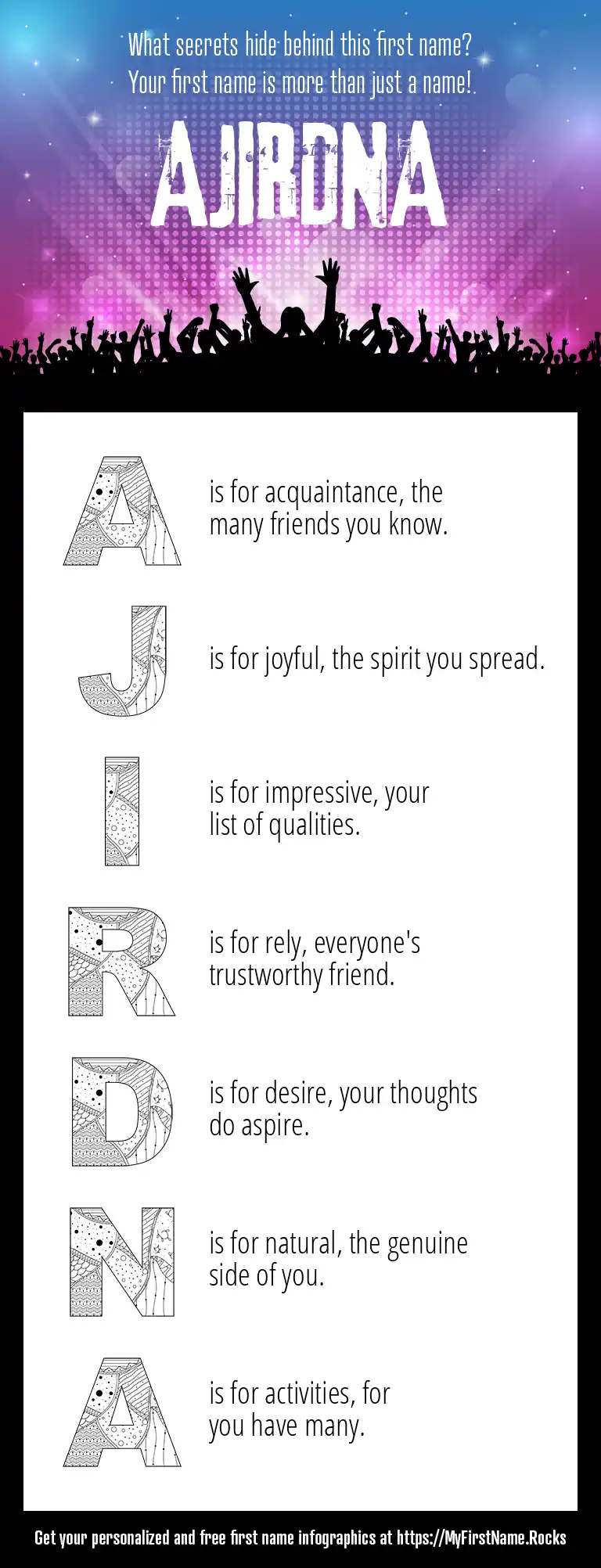 What secrets hide behind this first name?
Your first name is more than just a name!

AJIRDNA

A is for acquaintance, the many friends you know.

J is for joyful, the spirit you spread.

I is for impressive, your list of qualities.

R is for rely, everyone's trustworthy friend.

D is for desire, your thoughts do aspire.

N is for natural, the genuine side of you.

A is for activities, for you have many.

Get your personalized and free first name infographics at https://MyFirstName.Rocks