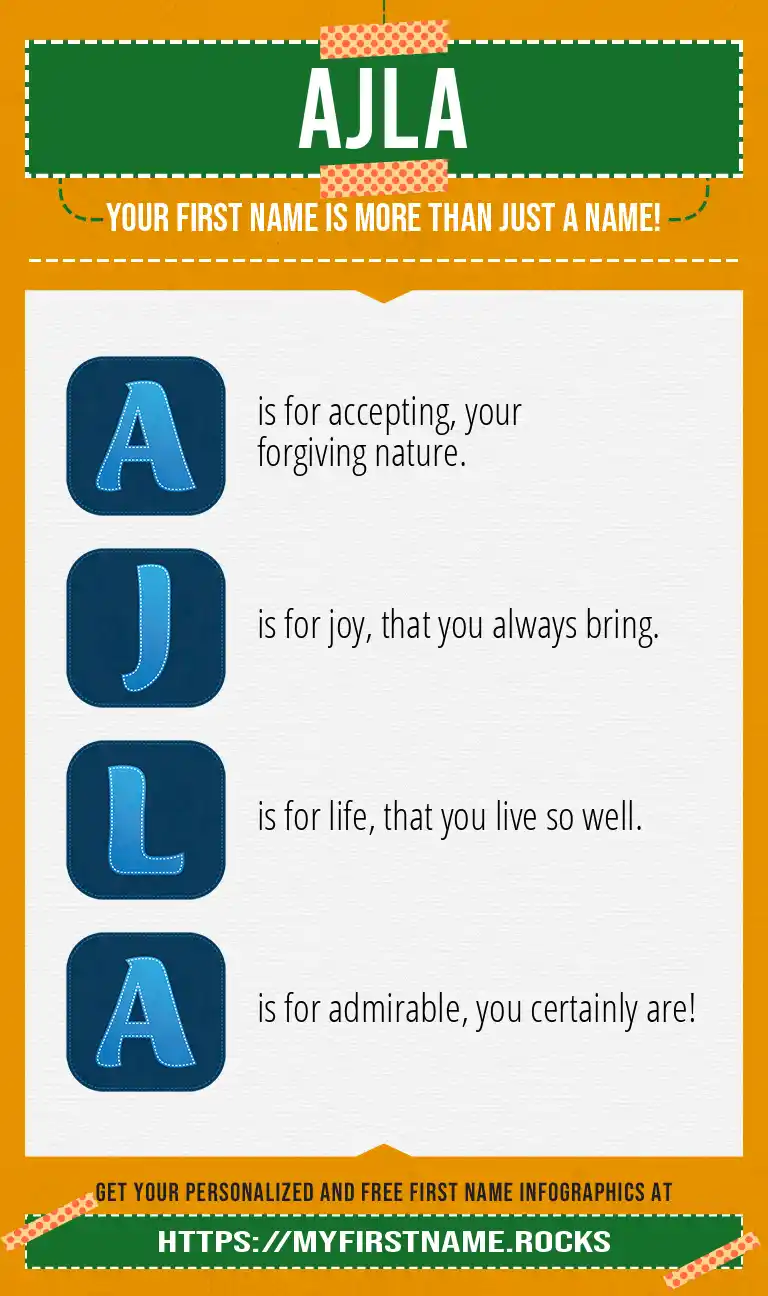 AJLA

YOUR FIRST NAME IS MORE THAN JUST A NAME!

A is for accepting, your forgiving nature.

J is for joy, that you always bring.

L is for life, that you live so well.

A is for admirable, you certainly are!

GET YOUR PERSONALIZED AND FREE FIRST NAME INFOGRAPHICS AT

HTTPS://MYFIRSTNAME.ROCKS