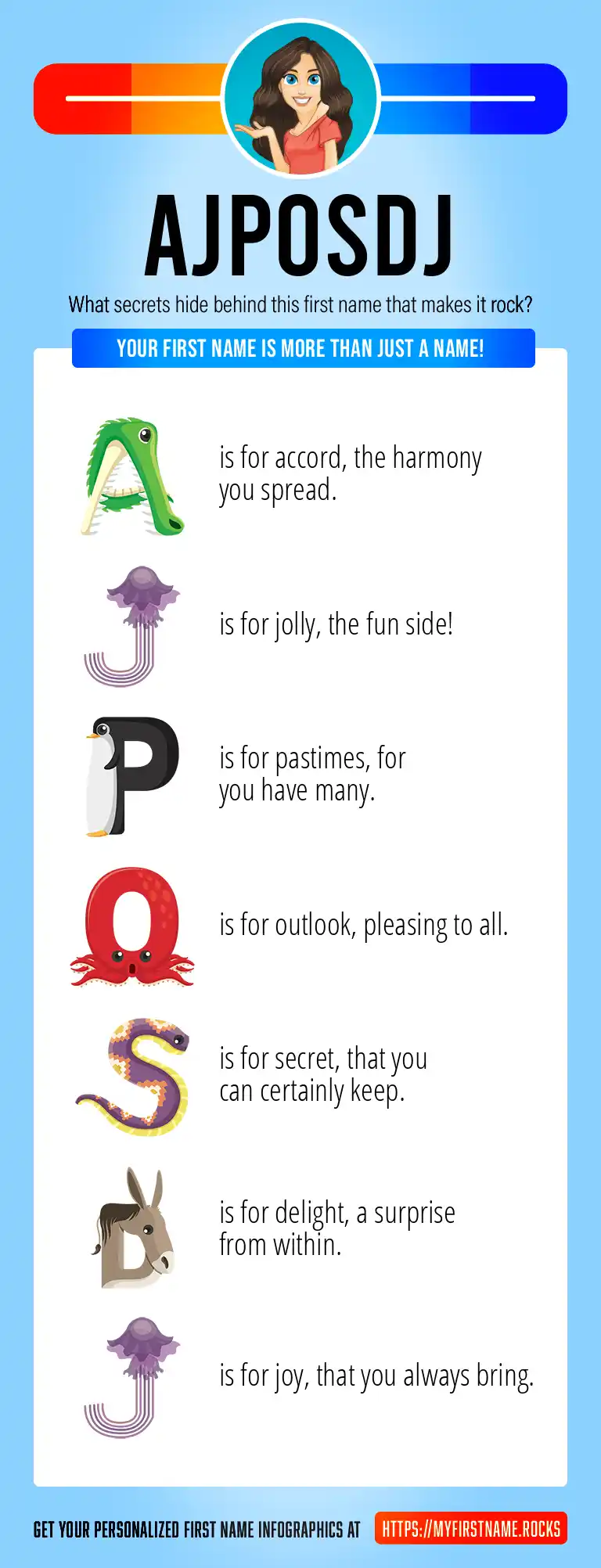 AJPOSDJ

What secrets hide behind this first name that makes it rock?

YOUR FIRST NAME IS MORE THAN JUST A NAME!

A is for accord, the harmony you spread.

J is for jolly, the fun side!

P is for pastimes, for you have many.

O is for outlook, pleasing to all.

S is for secret, that you can certainly keep.

D is for delight, a surprise from within.

J is for joy, that you always bring.

GET YOUR PERSONALIZED FIRST NAME INFOGRAPHICS AT HTTPS://MYFIRSTNAME.ROCKS