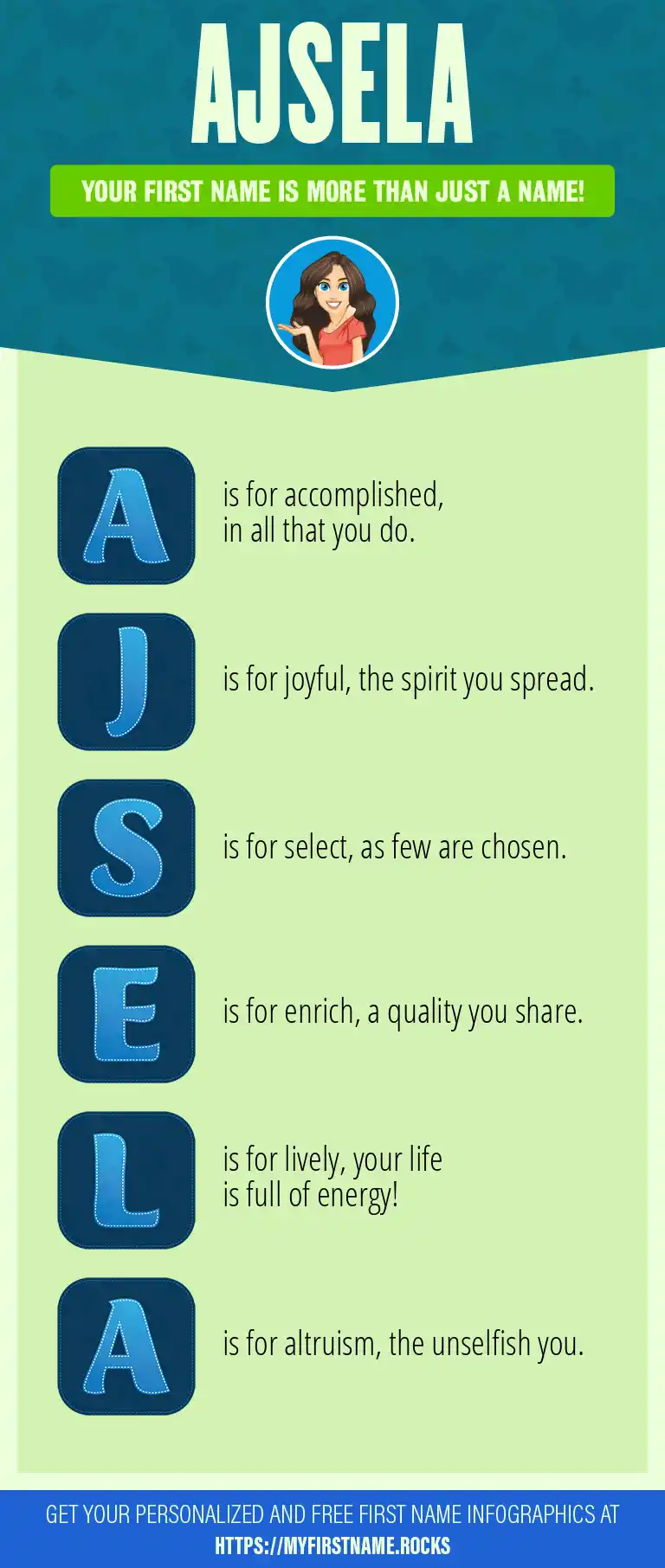 AJSELA

YOUR FIRST NAME IS MORE THAN JUST A NAME!

A is for accomplished, in all that you do.

J is for joyful, the spirit you spread.

S is for select, as few are chosen.

E is for enrich, a quality you share.

L is for lively, your life is full of energy!

A is for altruism, the unselfish you.

GET YOUR PERSONALIZED AND FREE FIRST NAME INFOGRAPHICS AT HTTPS://MYFIRSTNAME.ROCKS