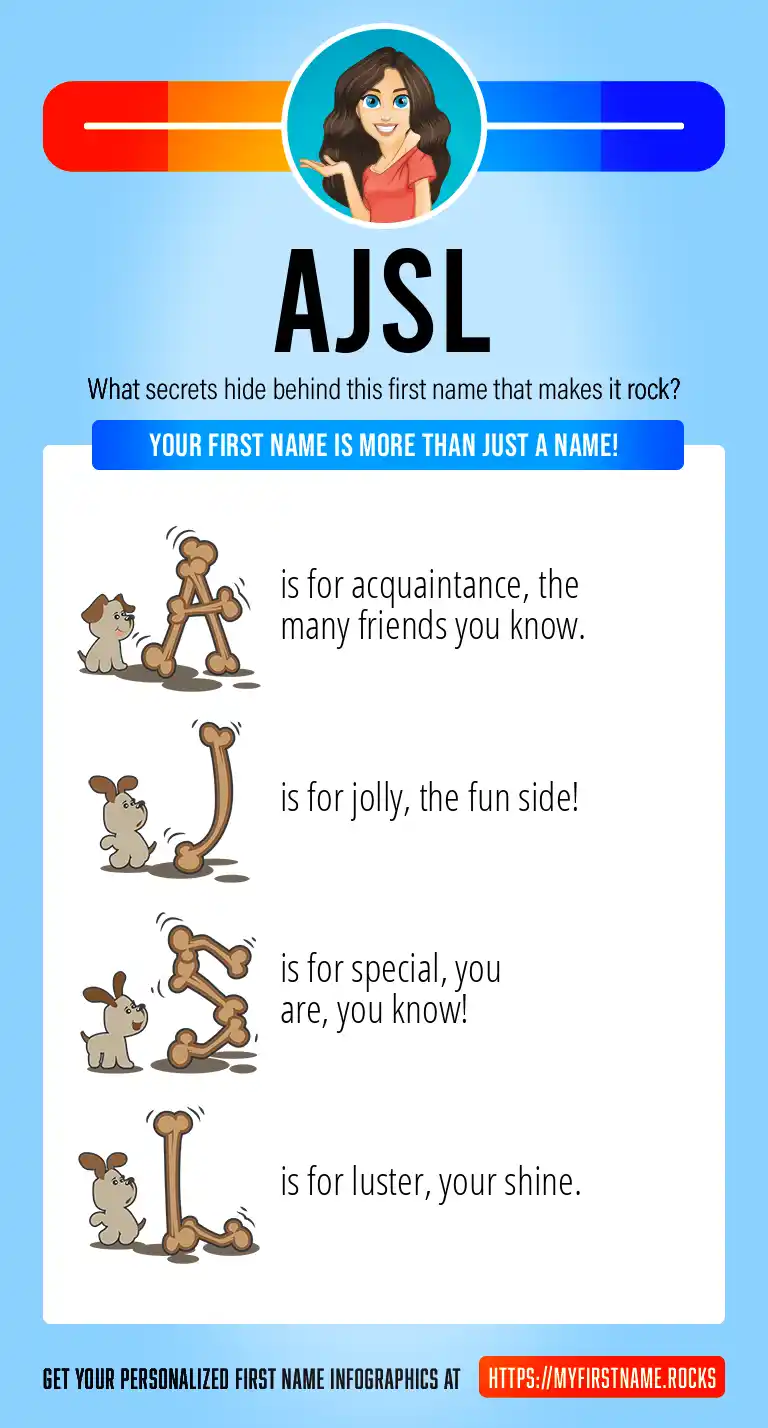 AJSL

What secrets hide behind this first name that makes it rock?

YOUR FIRST NAME IS MORE THAN JUST A NAME!

A is for acquaintance, the many friends you know.

J is for jolly, the fun side!

S is for special, you are, you know!

L is for luster, your shine.

GET YOUR PERSONALIZED FIRST NAME INFOGRAPHICS AT HTTPS://MYFIRSTNAME.ROCKS