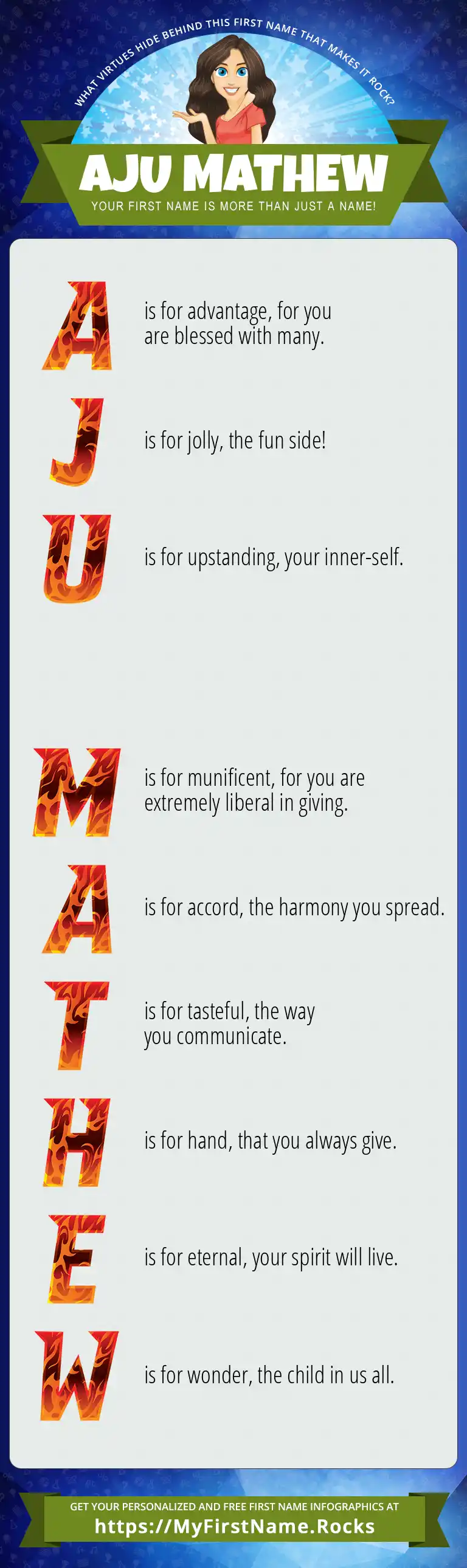 WHAT VIRTUES HIDE BEHIND THIS FIRST NAME THAT MAKES IT ROCK?

AJU MATHEW

YOUR FIRST NAME IS MORE THAN JUST A NAME!

A is for advantage, for you are blessed with many.

J is for jolly, the fun side!

U is for upstanding, your inner-self.

M is for munificent, for you are extremely liberal in giving.

A is for accord, the harmony you spread.

T is for tasteful, the way you communicate.

H is for hand, that you always give.

E is for eternal, your spirit will live.

W is for wonder, the child in us all.

GET YOUR PERSONALIZED AND FREE FIRST NAME INFOGRAPHICS AT

https://MyFirstName.Rocks