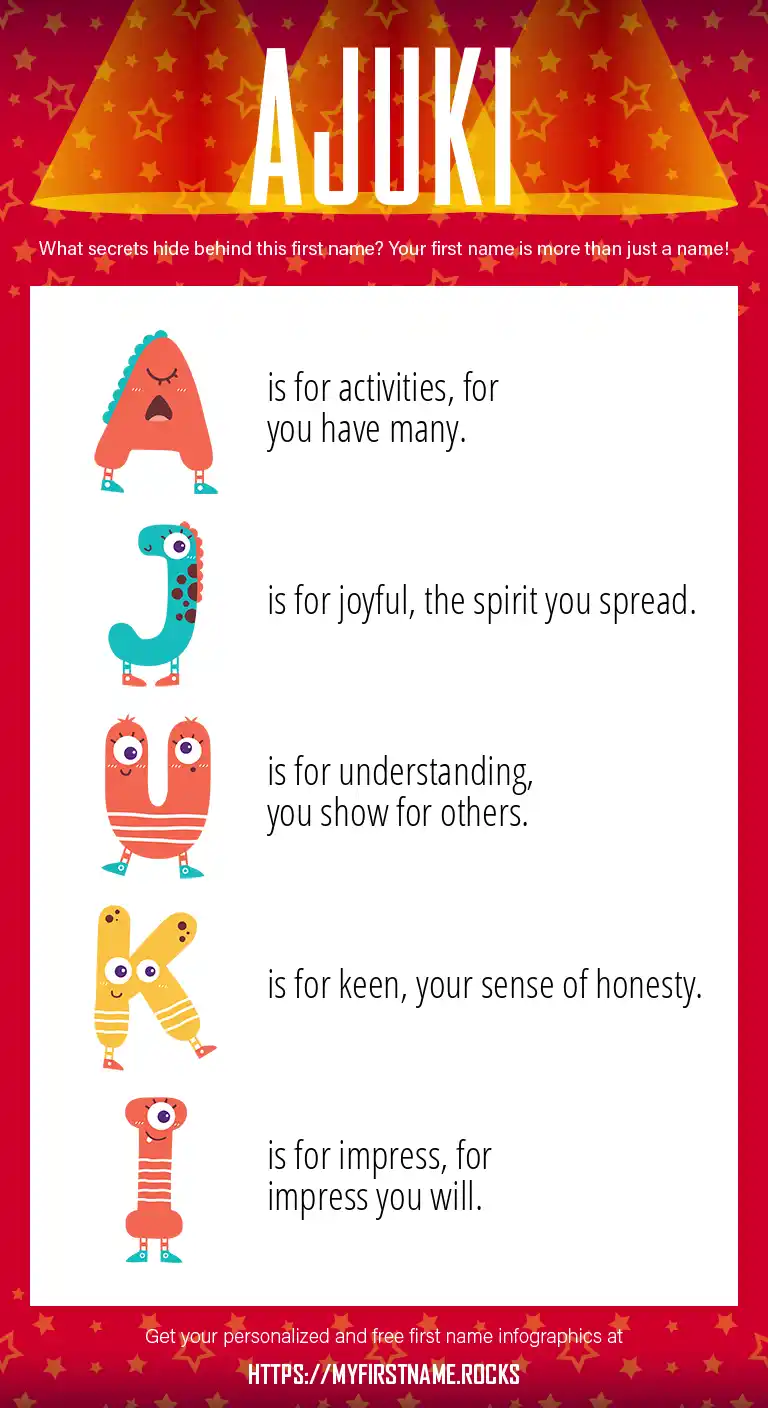 AJUKI

What secrets hide behind this first name? Your first name is more than just a name!

A is for activities, for you have many.

J is for joyful, the spirit you spread.

U is for understanding, you show for others.

K is for keen, your sense of honesty.

I is for impress, for impress you will.

Get your personalized and free first name infographics at

HTTPS://MYFIRSTNAME.ROCKS