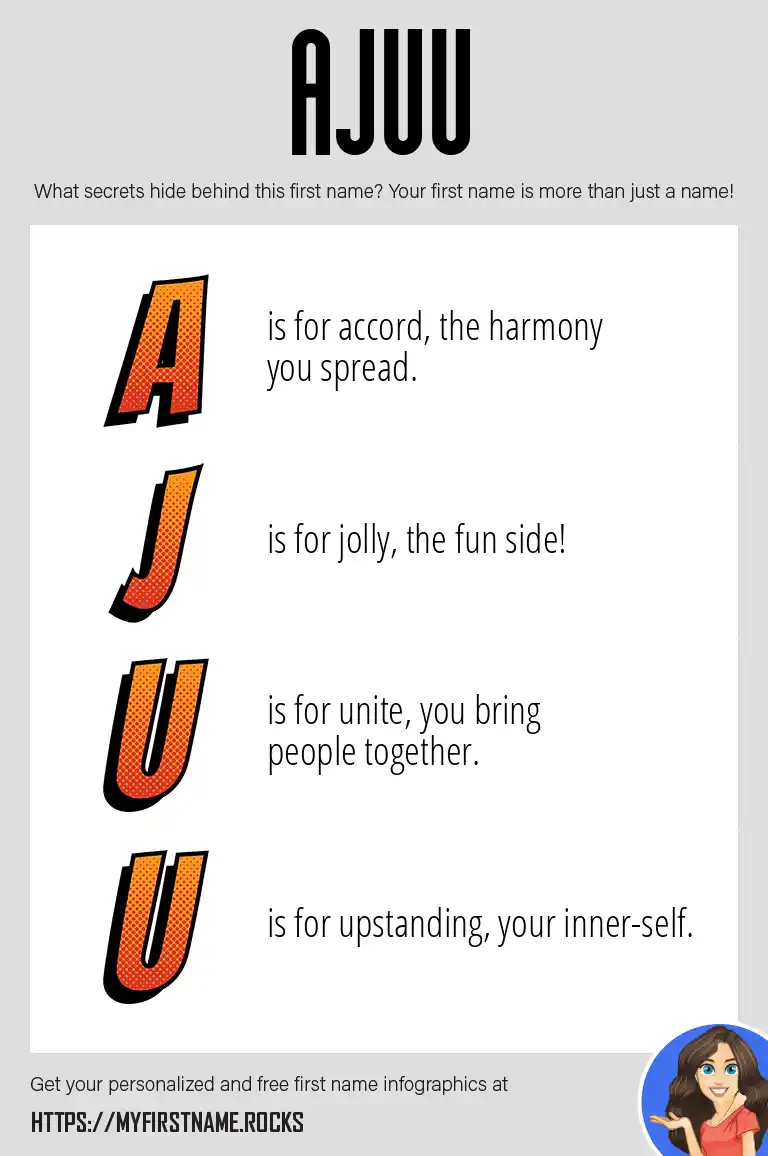 AJUU

What secrets hide behind this first name? Your first name is more than just a name!

A is for accord, the harmony you spread.

J is for jolly, the fun side!

U is for unite, you bring people together.

U is for upstanding, your inner-self.

Get your personalized and free first name infographics at

HTTPS://MYFIRSTNAME.ROCKS