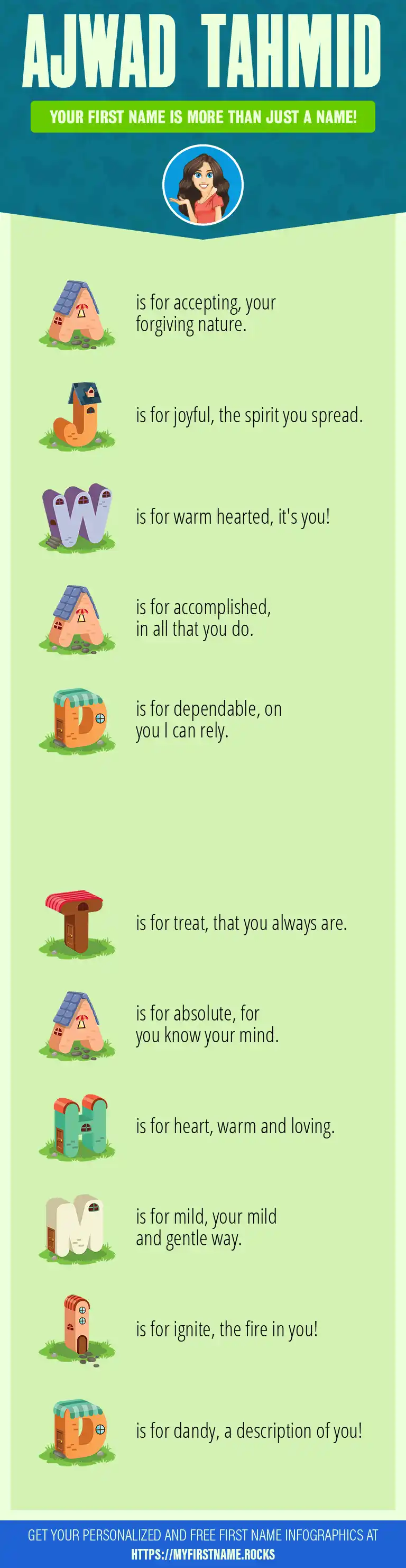 AJWAD TAHMID

YOUR FIRST NAME IS MORE THAN JUST A NAME!

A is for accepting, your forgiving nature.

J is for joyful, the spirit you spread.

W is for warm hearted, it's you!

A is for accomplished, in all that you do.

D is for dependable, on you I can rely.

T is for treat, that you always are.

A is for absolute, for you know your mind.

H is for heart, warm and loving.

M is for mild, your mild and gentle way.

I is for ignite, the fire in you!

D is for dandy, a description of you!

GET YOUR PERSONALIZED AND FREE FIRST NAME INFOGRAPHICS AT HTTPS://MYFIRSTNAME.ROCKS