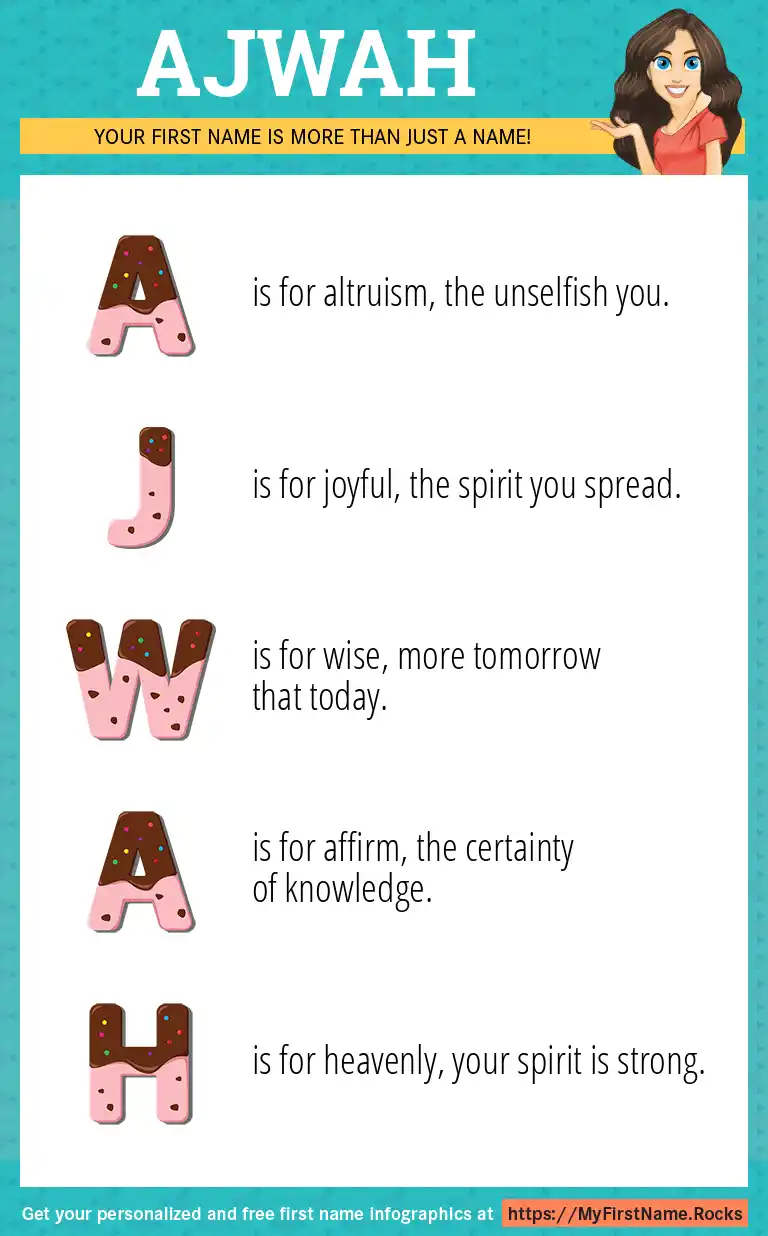 AJWAH

YOUR FIRST NAME IS MORE THAN JUST A NAME!

A is for altruism, the unselfish you.

J is for joyful, the spirit you spread.

W is for wise, more tomorrow that today.

A is for affirm, the certainty of knowledge.

H is for heavenly, your spirit is strong.

Get your personalized and free first name infographics at https://MyFirstName.Rocks