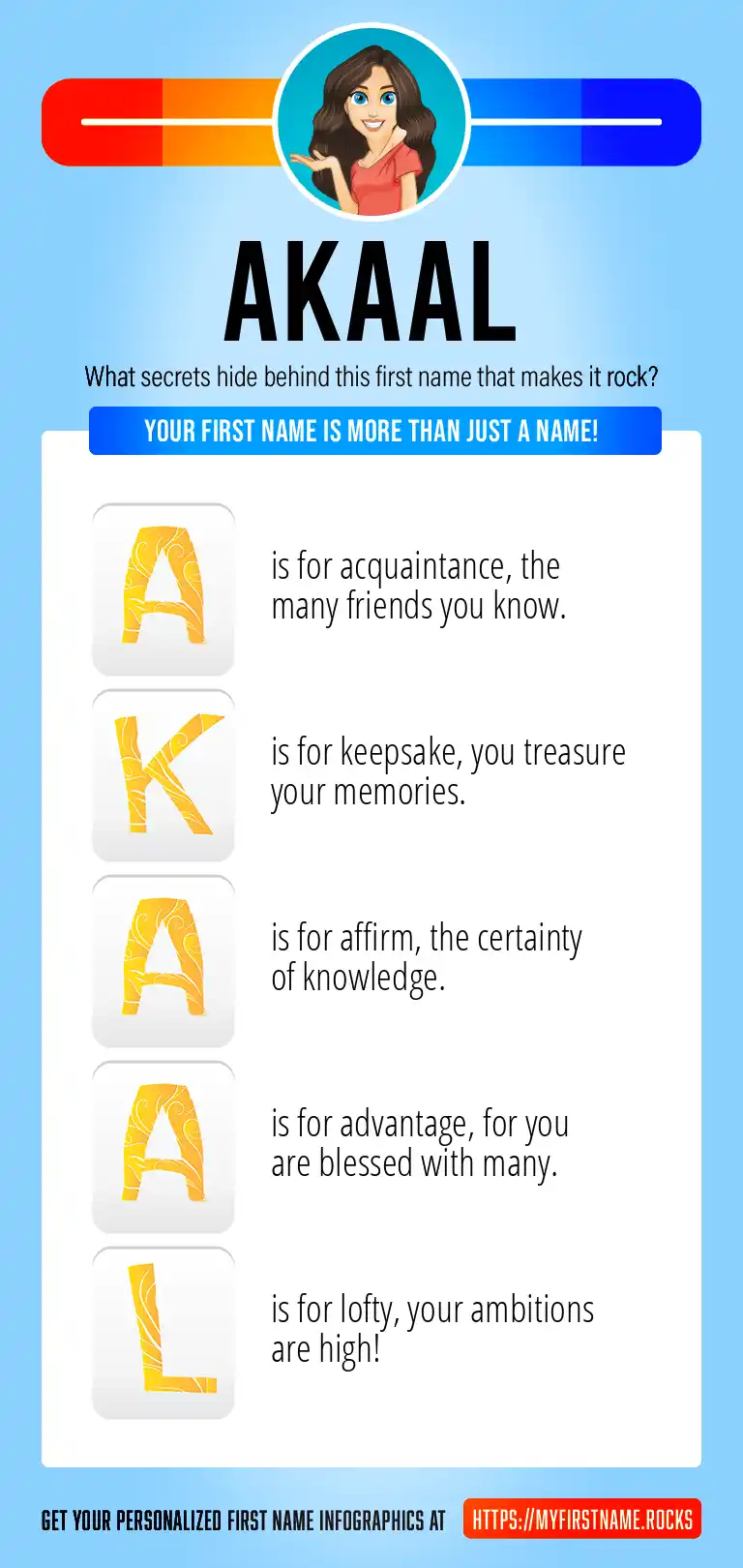 AKAAL

What secrets hide behind this first name that makes it rock?

YOUR FIRST NAME IS MORE THAN JUST A NAME!

A is for acquaintance, the many friends you know.

K is for keepsake, you treasure your memories.

A is for affirm, the certainty of knowledge.

A is for advantage, for you are blessed with many.

L is for lofty, your ambitions are high!

GET YOUR PERSONALIZED FIRST NAME INFOGRAPHICS AT HTTPS://MYFIRSTNAME.ROCKS