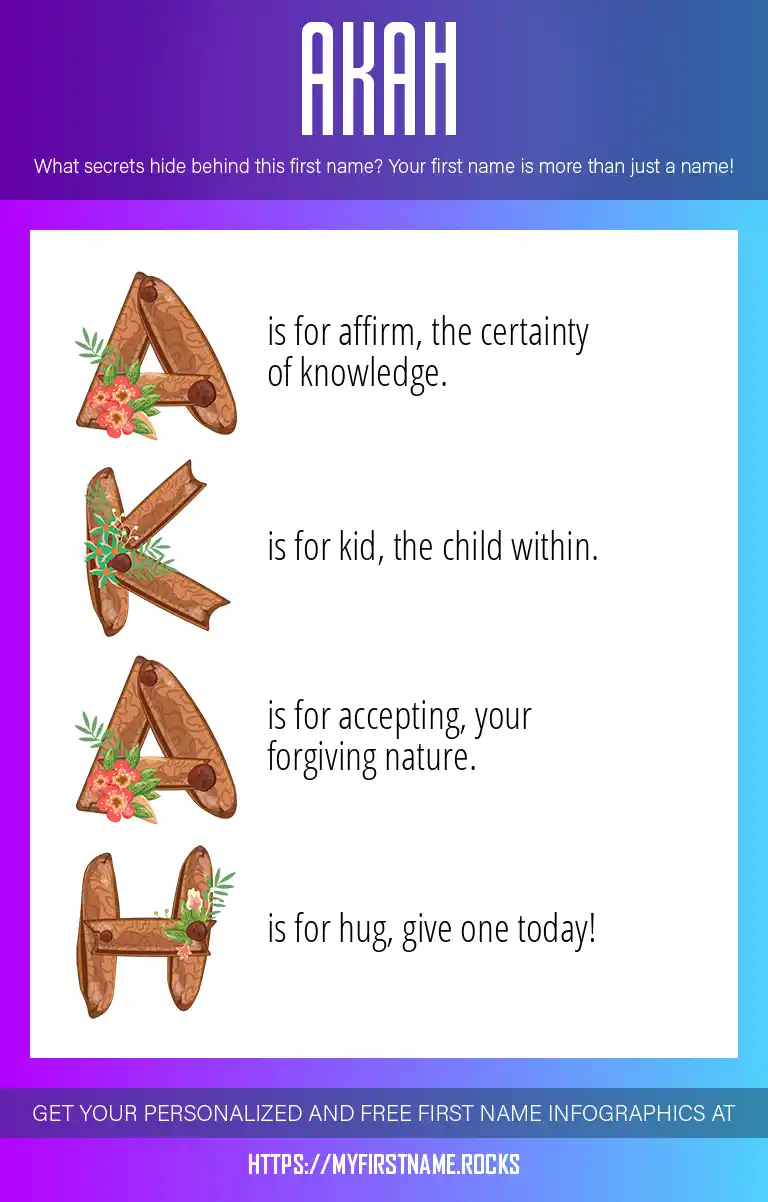 AKAH

What secrets hide behind this first name? Your first name is more than just a name!

A is for affirm, the certainty of knowledge.

K is for kid, the child within.

A is for accepting, your forgiving nature.

H is for hug, give one today!

GET YOUR PERSONALIZED AND FREE FIRST NAME INFOGRAPHICS AT

HTTPS://MYFIRSTNAME.ROCKS