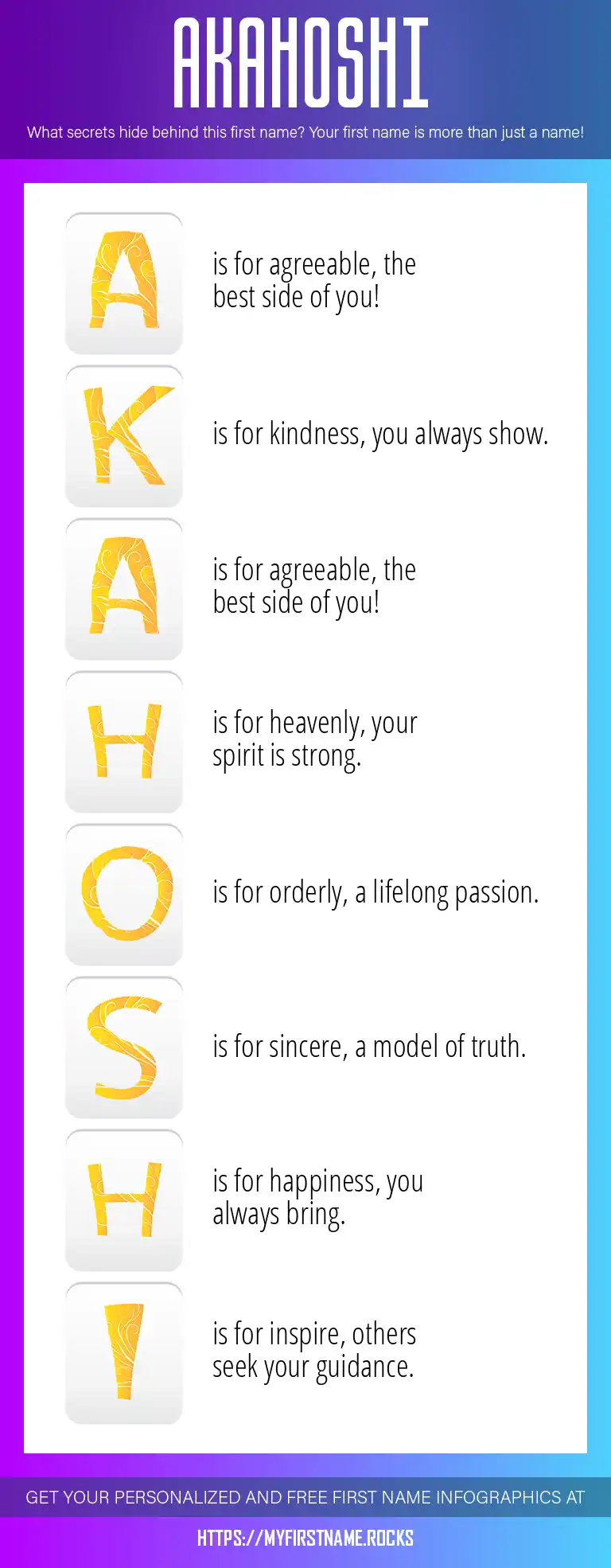 AKAHOSHI

What secrets hide behind this first name? Your first name is more than just a name!

A is for agreeable, the best side of you!

K is for kindness, you always show.

A is for agreeable, the best side of you!

H is for heavenly, your spirit is strong.

O is for orderly, a lifelong passion.

S is for sincere, a model of truth.

H is for happiness, you always bring.

I is for inspire, others seek your guidance.

GET YOUR PERSONALIZED AND FREE FIRST NAME INFOGRAPHICS AT

HTTPS://MYFIRSTNAME.ROCKS