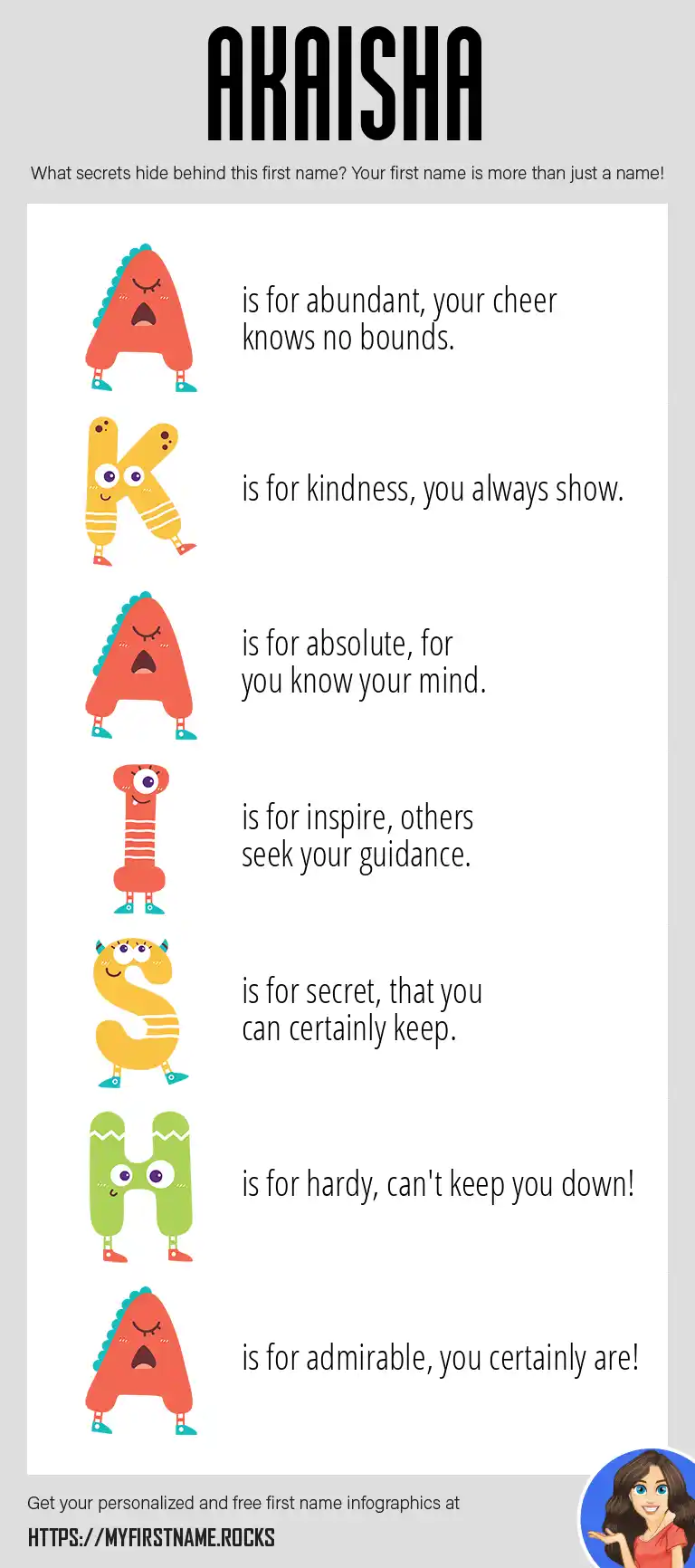 AKAISHA

What secrets hide behind this first name? Your first name is more than just a name!

A is for abundant, your cheer knows no bounds.

K is for kindness, you always show.

A is for absolute, for you know your mind.

I is for inspire, others seek your guidance.

S is for secret, that you can certainly keep.

H is for hardy, can't keep you down!

A is for admirable, you certainly are!

Get your personalized and free first name infographics at

HTTPS://MYFIRSTNAME.ROCKS