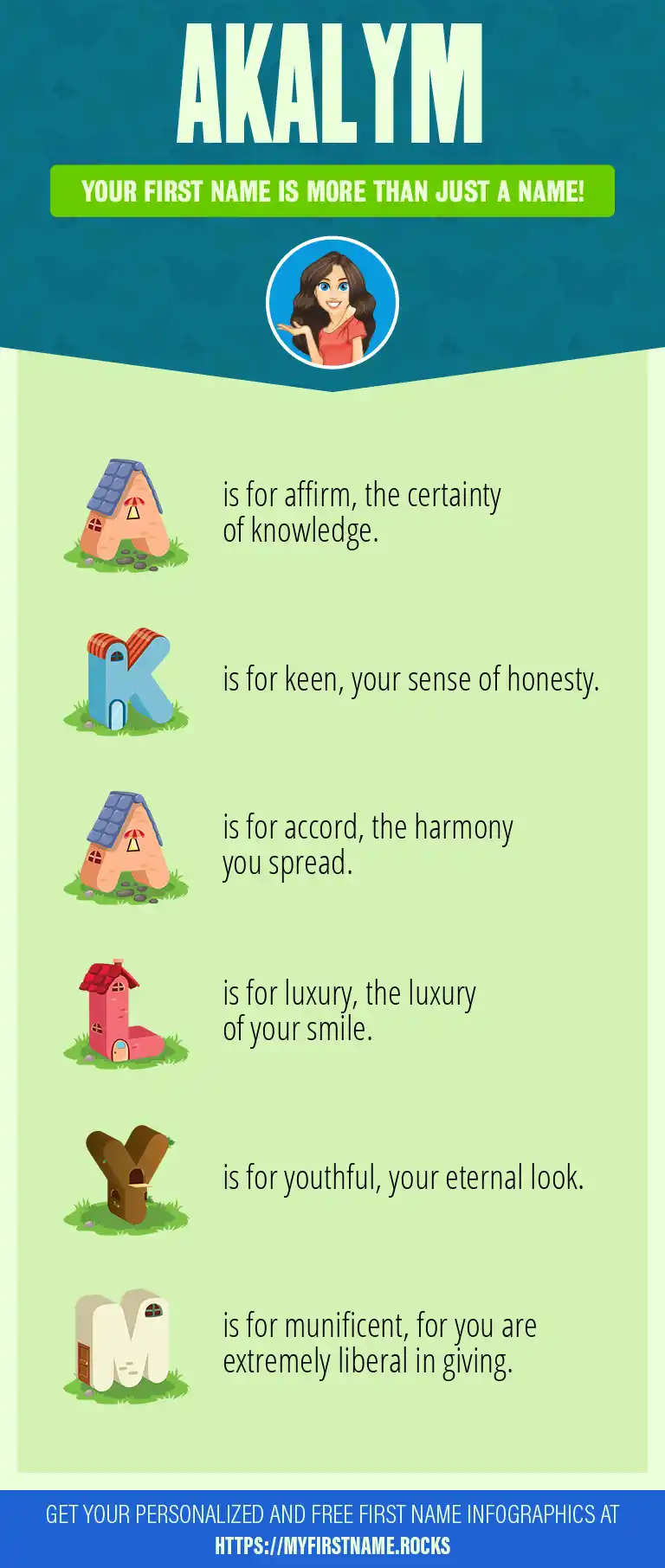 AKALYM

YOUR FIRST NAME IS MORE THAN JUST A NAME!

A is for affirm, the certainty of knowledge.

K is for keen, your sense of honesty.

A is for accord, the harmony you spread.

L is for luxury, the luxury of your smile.

Y is for youthful, your eternal look.

M is for munificent, for you are extremely liberal in giving.

GET YOUR PERSONALIZED AND FREE FIRST NAME INFOGRAPHICS AT HTTPS://MYFIRSTNAME.ROCKS