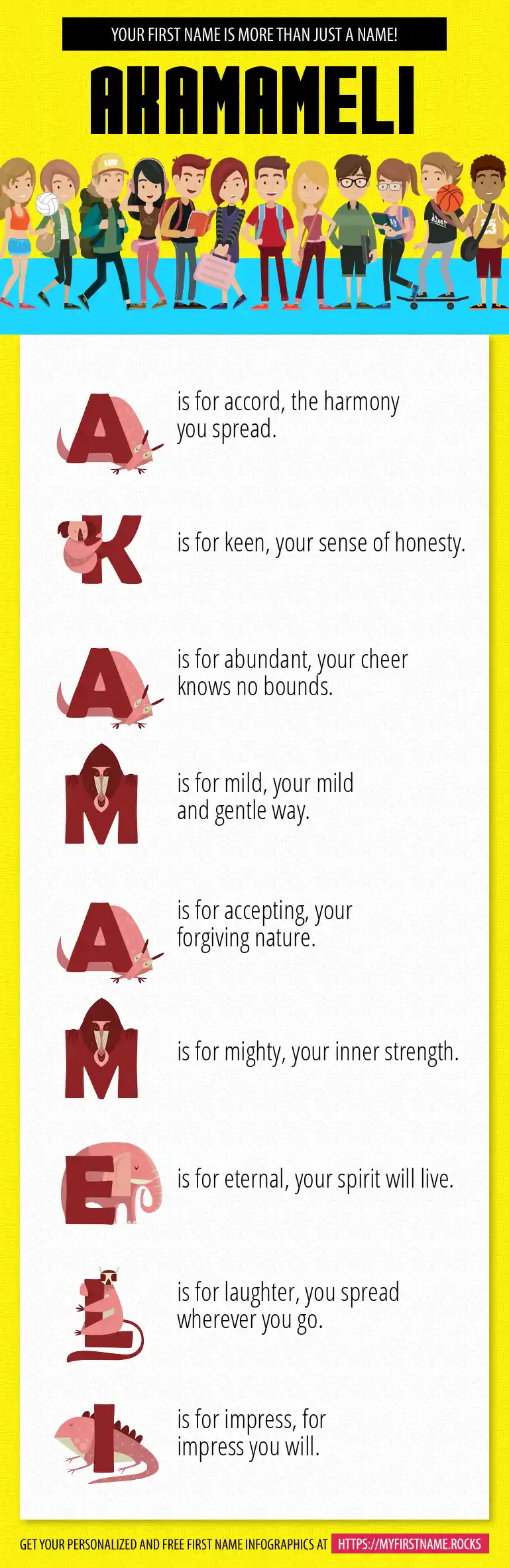 YOUR FIRST NAME IS MORE THAN JUST A NAME!

AKAMAMELI

A is for accord, the harmony you spread.

K is for keen, your sense of honesty.

A is for abundant, your cheer knows no bounds.

M is for mild, your mild and gentle way.

A is for accepting, your forgiving nature.

M is for mighty, your inner strength.

E is for eternal, your spirit will live.

L is for laughter, you spread wherever you go.

I is for impress, for impress you will.

GET YOUR PERSONALIZED AND FREE FIRST NAME INFOGRAPHICS AT HTTPS://MYFIRSTNAME.ROCKS