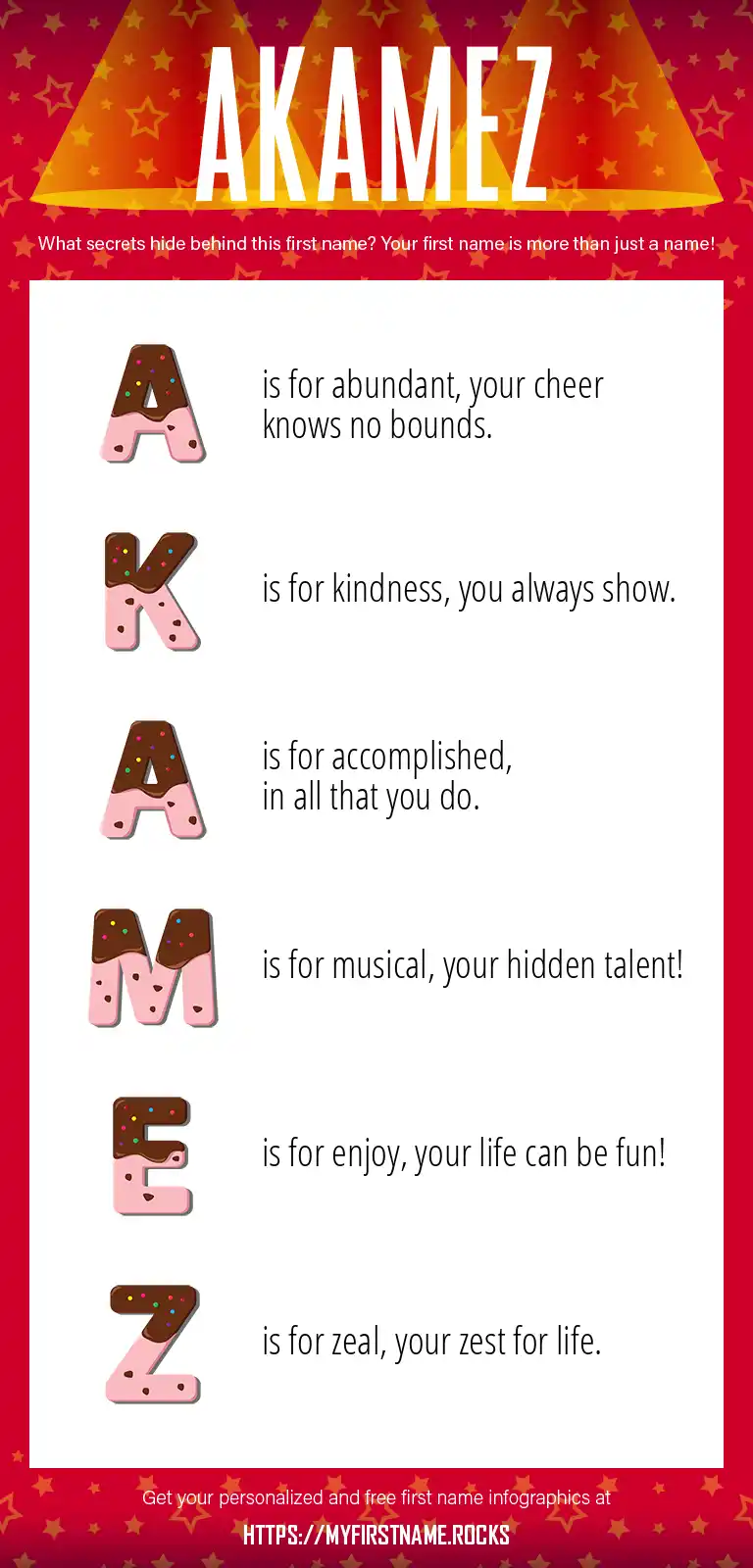 AKAMEZ

What secrets hide behind this first name? Your first name is more than just a name!

A is for abundant, your cheer knows no bounds.

K is for kindness, you always show.

A is for accomplished, in all that you do.

M is for musical, your hidden talent!

E is for enjoy, your life can be fun!

Z is for zeal, your zest for life.

Get your personalized and free first name infographics at

HTTPS://MYFIRSTNAME.ROCKS