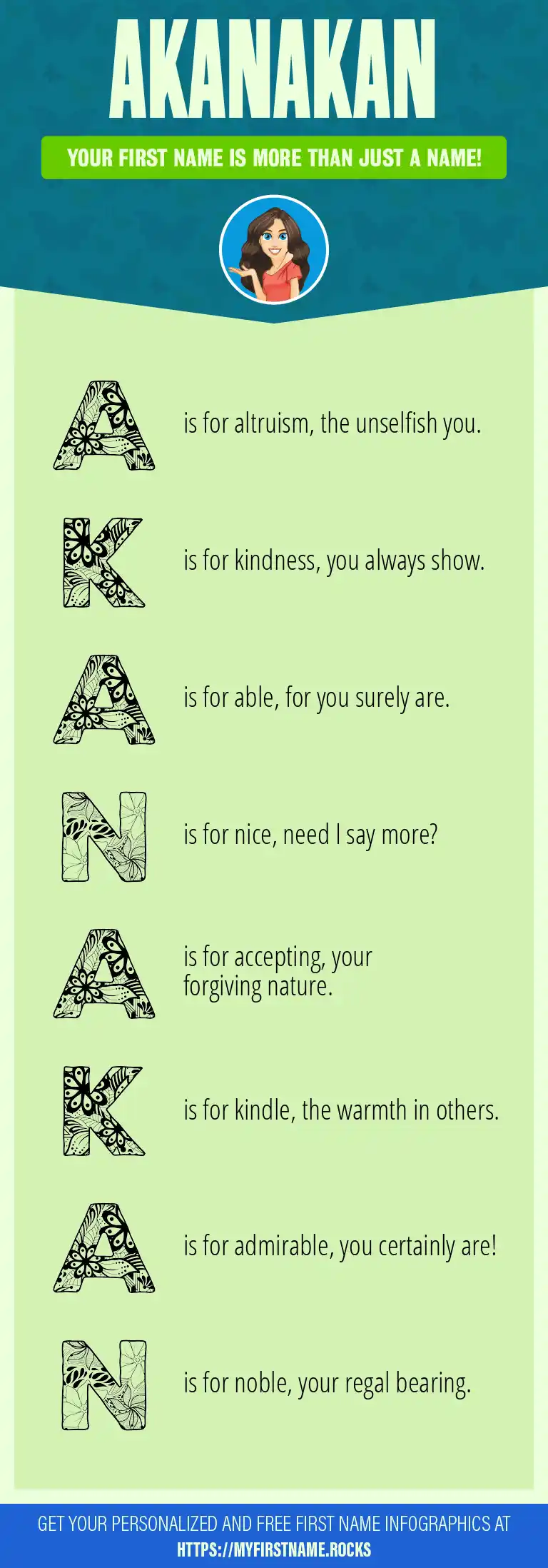 AKANAKAN

YOUR FIRST NAME IS MORE THAN JUST A NAME!

A is for altruism, the unselfish you.

K is for kindness, you always show.

A is for able, for you surely are.

N is for nice, need I say more?

A is for accepting, your forgiving nature.

K is for kindle, the warmth in others.

A is for admirable, you certainly are!

N is for noble, your regal bearing.

GET YOUR PERSONALIZED AND FREE FIRST NAME INFOGRAPHICS AT HTTPS://MYFIRSTNAME.ROCKS