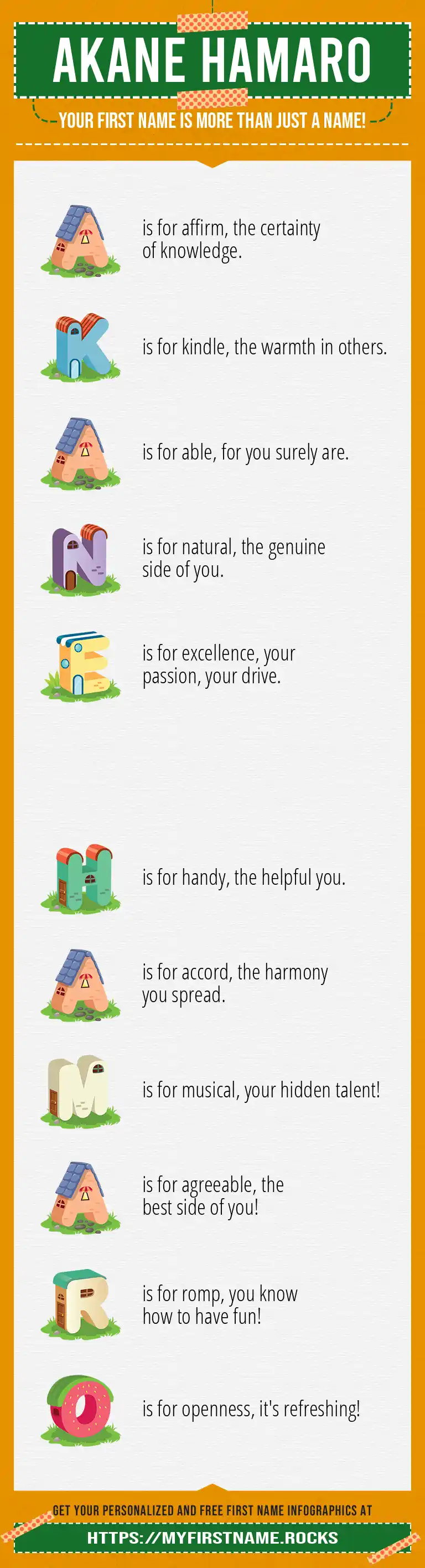 AKANE HAMARO

YOUR FIRST NAME IS MORE THAN JUST A NAME!

A is for affirm, the certainty of knowledge.

K is for kindle, the warmth in others.

A is for able, for you surely are.

N is for natural, the genuine side of you.

E is for excellence, your passion, your drive.

H is for handy, the helpful you.

A is for accord, the harmony you spread.

M is for musical, your hidden talent!

A is for agreeable, the best side of you!

R is for romp, you know how to have fun!

O is for openness, it's refreshing!

GET YOUR PERSONALIZED AND FREE FIRST NAME INFOGRAPHICS AT

HTTPS://MYFIRSTNAME.ROCKS