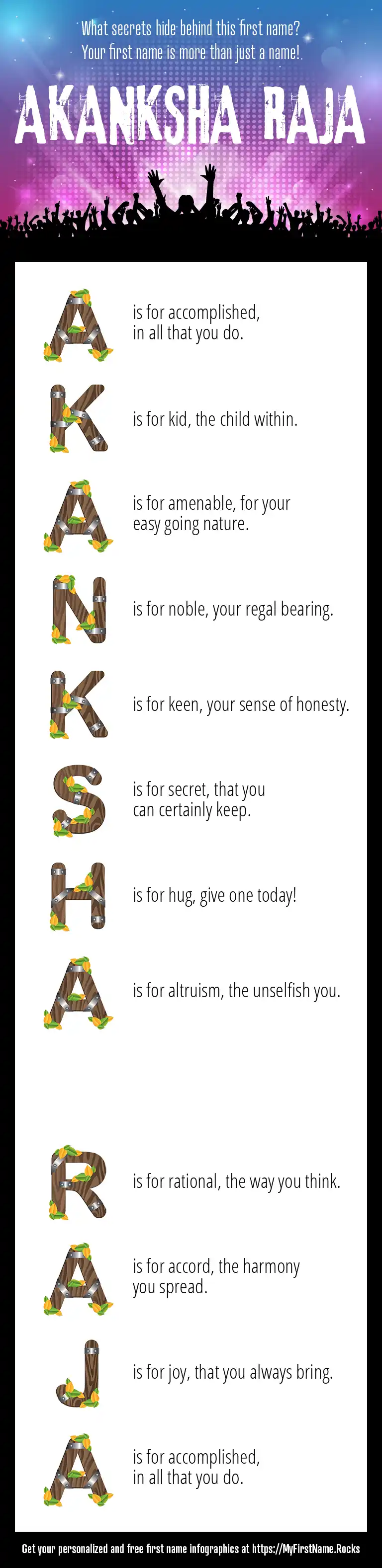 What secrets hide behind this first name?
Your first name is more than just a name!

AKANKSHA RAJA

A is for accomplished, in all that you do.

K is for kid, the child within.

A is for amenable, for your easy going nature.

N is for noble, your regal bearing.

K is for keen, your sense of honesty.

S is for secret, that you can certainly keep.

H is for hug, give one today!

A is for altruism, the unselfish you.

R is for rational, the way you think.

A is for accord, the harmony you spread.

J is for joy, that you always bring.

A is for accomplished, in all that you do.

Get your personalized and free first name infographics at https://MyFirstName.Rocks