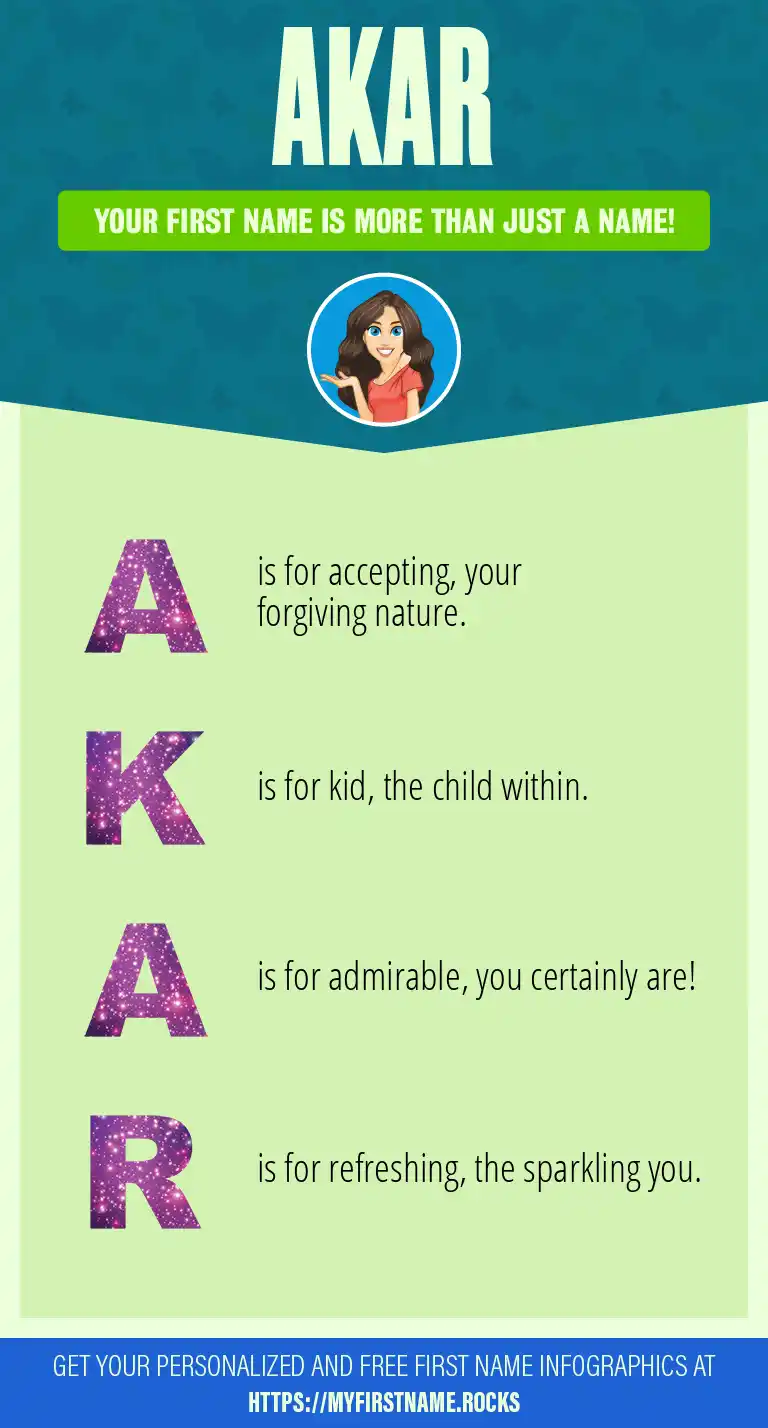 AKAR

YOUR FIRST NAME IS MORE THAN JUST A NAME!

A is for accepting, your forgiving nature.

K is for kid, the child within.

A is for admirable, you certainly are!

R is for refreshing, the sparkling you.

GET YOUR PERSONALIZED AND FREE FIRST NAME INFOGRAPHICS AT HTTPS://MYFIRSTNAME.ROCKS