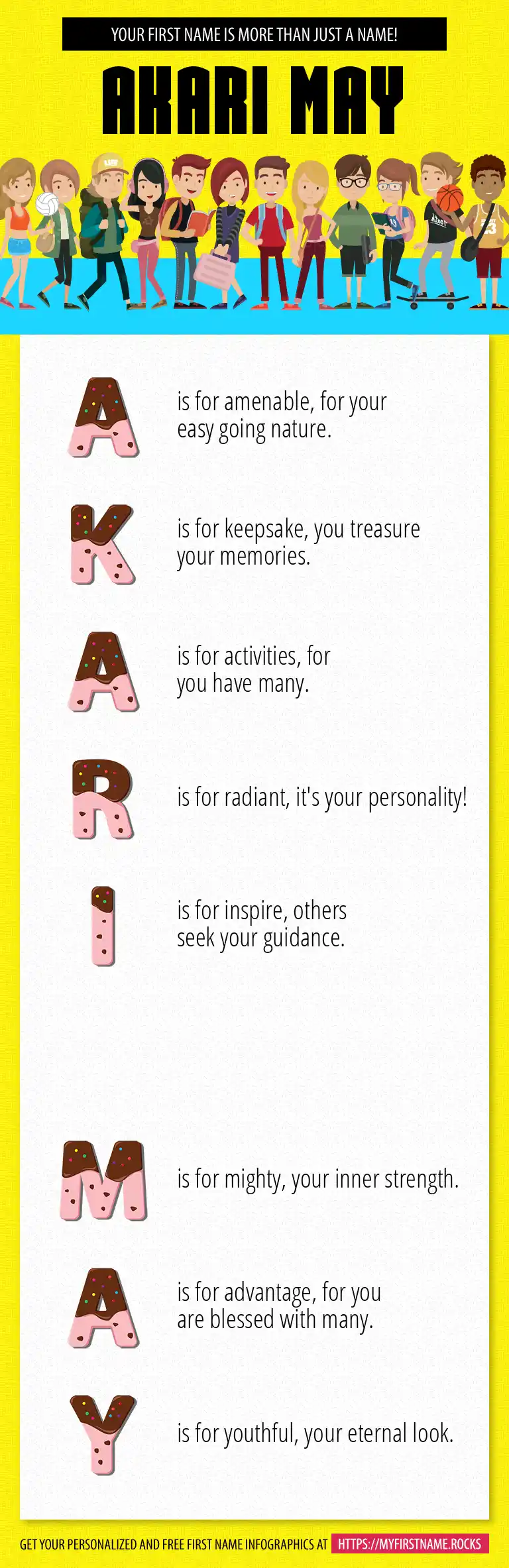 YOUR FIRST NAME IS MORE THAN JUST A NAME!

AKARI MAY

A is for amenable, for your easy going nature.

K is for keepsake, you treasure your memories.

A is for activities, for you have many.

R is for radiant, it's your personality!

I is for inspire, others seek your guidance.

M is for mighty, your inner strength.

A is for advantage, for you are blessed with many.

Y is for youthful, your eternal look.

GET YOUR PERSONALIZED AND FREE FIRST NAME INFOGRAPHICS AT HTTPS://MYFIRSTNAME.ROCKS