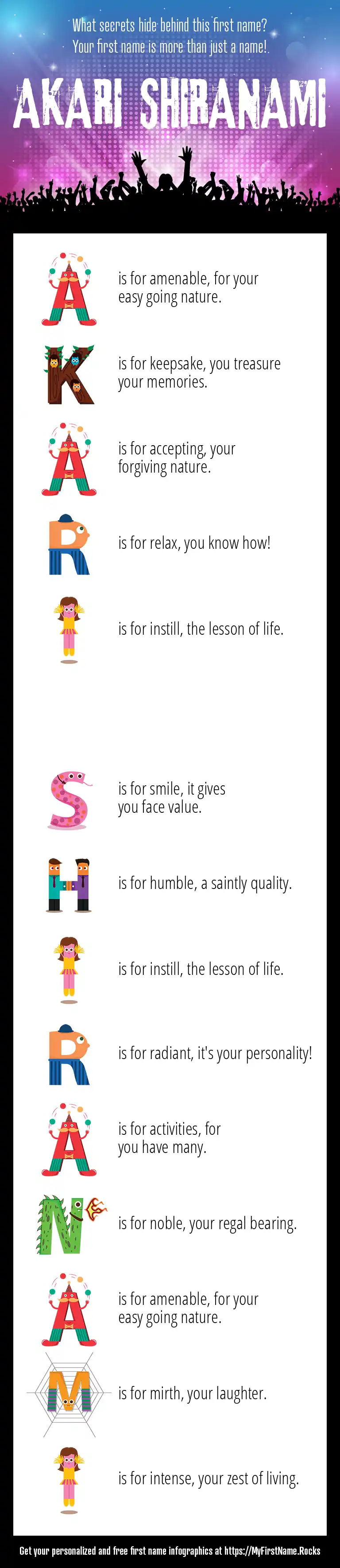 What secrets hide behind this first name?
Your first name is more than just a name!.

AKARI SHIRANAMI

A is for amenable, for your easy going nature.

K is for keepsake, you treasure your memories.

A is for accepting, your forgiving nature.

R is for relax, you know how!

I is for instill, the lesson of life.

S is for smile, it gives you face value.

H is for humble, a saintly quality.

I is for instill, the lesson of life.

R is for radiant, it's your personality!

A is for activities, for you have many.

N is for noble, your regal bearing.

A is for amenable, for your easy going nature.

M is for mirth, your laughter.

I is for intense, your zest of living.

Get your personalized and free first name infographics at https://MyFirstName.Rocks