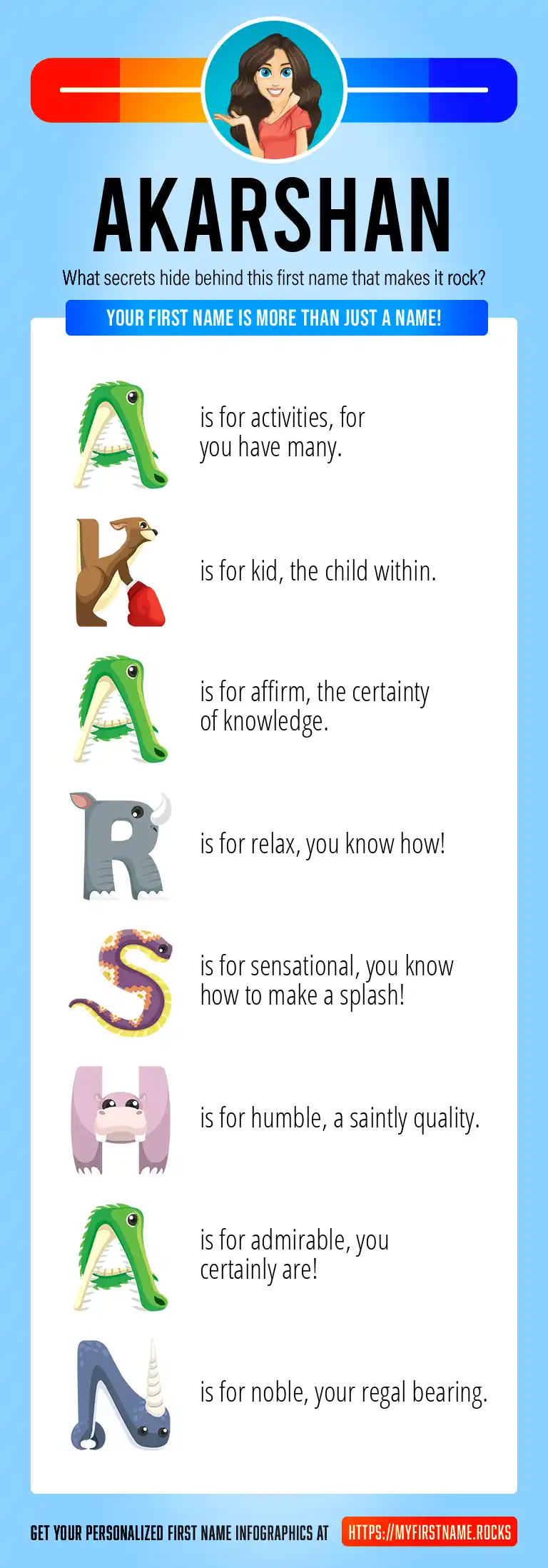 AKARSHAN

What secrets hide behind this first name that makes it rock?

YOUR FIRST NAME IS MORE THAN JUST A NAME!

A is for activities, for you have many.

K is for kid, the child within.

A is for affirm, the certainty of knowledge.

R is for relax, you know how!

S is for sensational, you know how to make a splash!

H is for humble, a saintly quality.

A is for admirable, you certainly are!

N is for noble, your regal bearing.

GET YOUR PERSONALIZED FIRST NAME INFOGRAPHICS AT HTTPS://MYFIRSTNAME.ROCKS