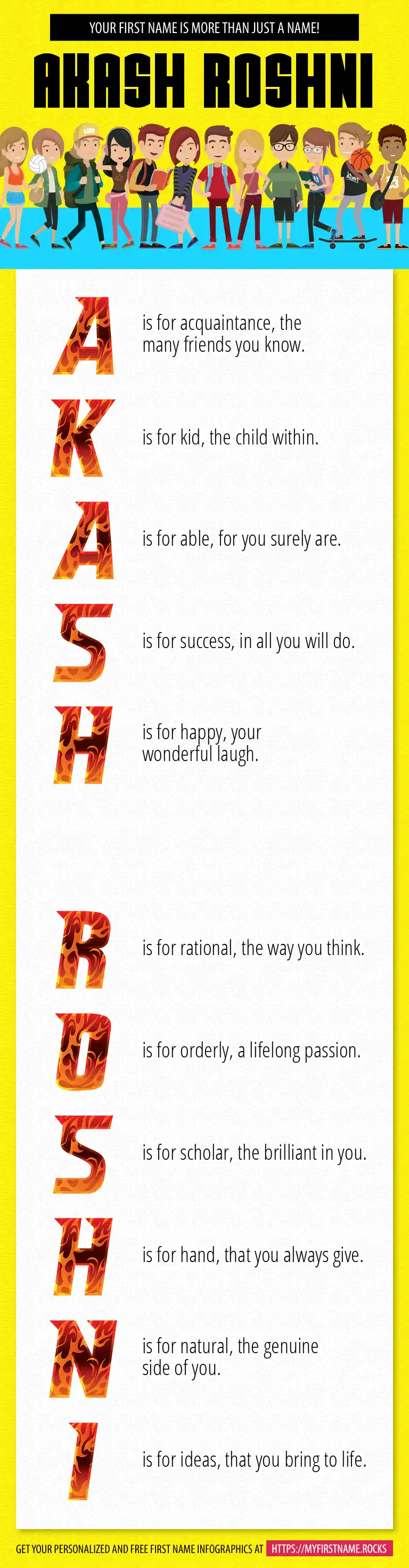 YOUR FIRST NAME IS MORE THAN JUST A NAME!

AKASH ROSHNI

A is for acquaintance, the many friends you know.

K is for kid, the child within.

A is for able, for you surely are.

S is for success, in all you will do.

H is for happy, your wonderful laugh.

R is for rational, the way you think.

O is for orderly, a lifelong passion.

S is for scholar, the brilliant in you.

H is for hand, that you always give.

N is for natural, the genuine side of you.

I is for ideas, that you bring to life.

GET YOUR PERSONALIZED AND FREE FIRST NAME INFOGRAPHICS AT HTTPS://MYFIRSTNAME.ROCKS