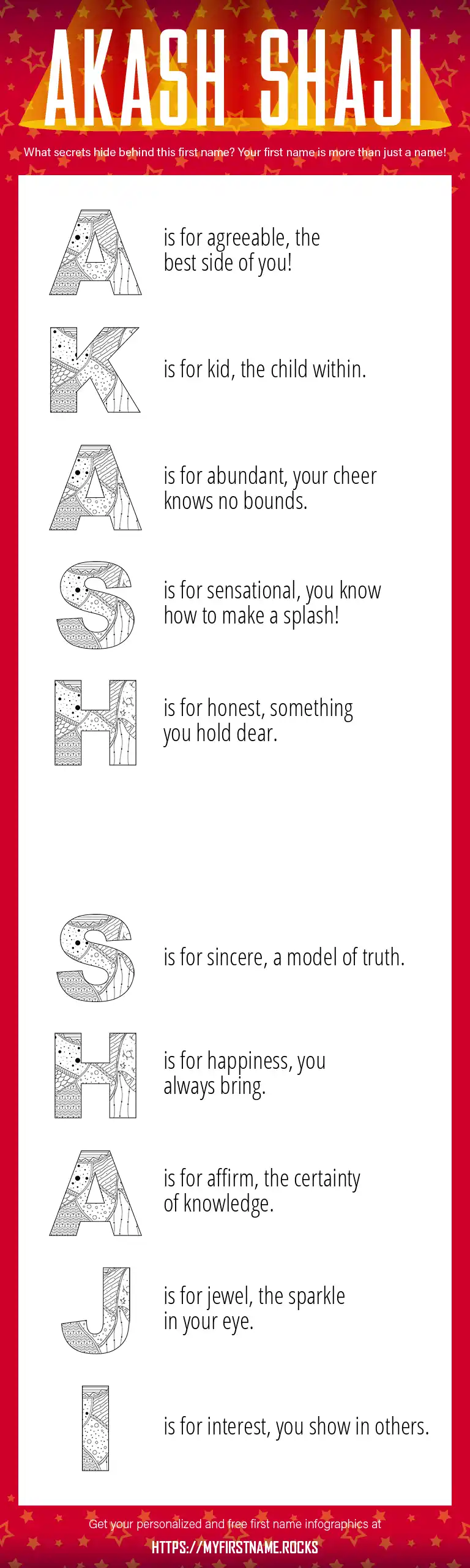 AKASH SHAJI

What secrets hide behind this first name? Your first name is more than just a name!

A is for agreeable, the best side of you!

K is for kid, the child within.

A is for abundant, your cheer knows no bounds.

S is for sensational, you know how to make a splash!

H is for honest, something you hold dear.

S is for sincere, a model of truth.

H is for happiness, you always bring.

A is for affirm, the certainty of knowledge.

J is for jewel, the sparkle in your eye.

I is for interest, you show in others.

Get your personalized and free first name infographics at

HTTPS://MYFIRSTNAME.ROCKS