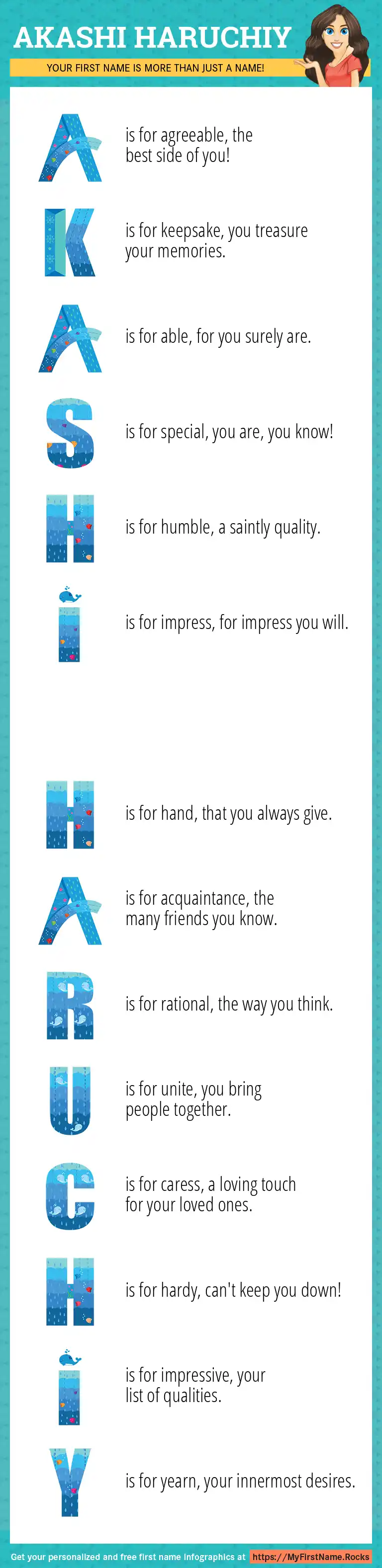 AKASHI HARUCHIY

YOUR FIRST NAME IS MORE THAN JUST A NAME!

A is for agreeable, the best side of you!

K is for keepsake, you treasure your memories.

A is for able, for you surely are.

S is for special, you are, you know!

H is for humble, a saintly quality.

I is for impress, for impress you will.

H is for hand, that you always give.

A is for acquaintance, the many friends you know.

R is for rational, the way you think.

U is for unite, you bring people together.

C is for caress, a loving touch for your loved ones.

H is for hardy, can't keep you down!

I is for impressive, your list of qualities.

Y is for yearn, your innermost desires.

Get your personalized and free first name infographics at https://MyFirstName.Rocks