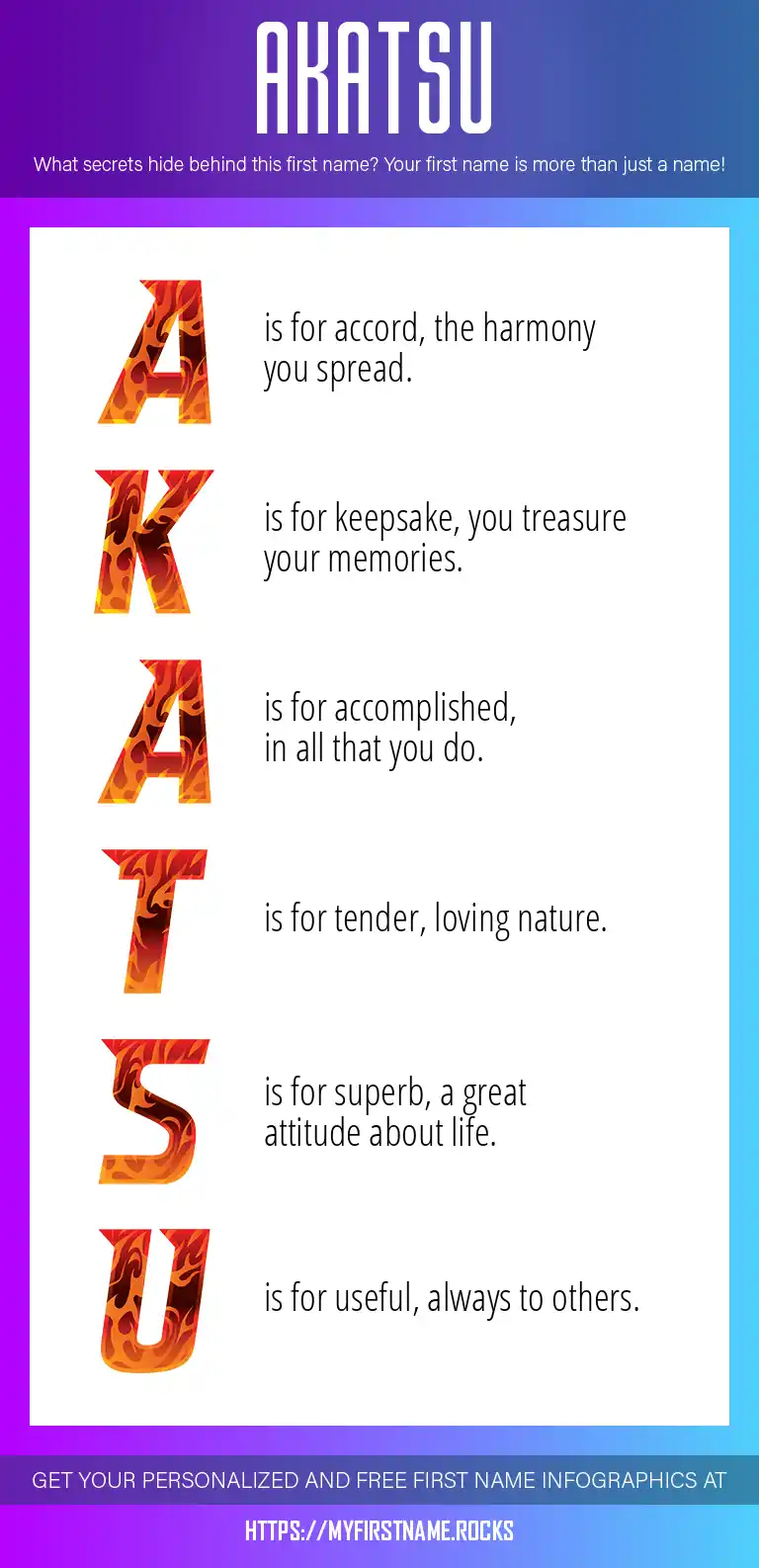 AKATSU

What secrets hide behind this first name? Your first name is more than just a name!

A is for accord, the harmony you spread.

K is for keepsake, you treasure your memories.

A is for accomplished, in all that you do.

T is for tender, loving nature.

S is for superb, a great attitude about life.

U is for useful, always to others.

GET YOUR PERSONALIZED AND FREE FIRST NAME INFOGRAPHICS AT

HTTPS://MYFIRSTNAME.ROCKS