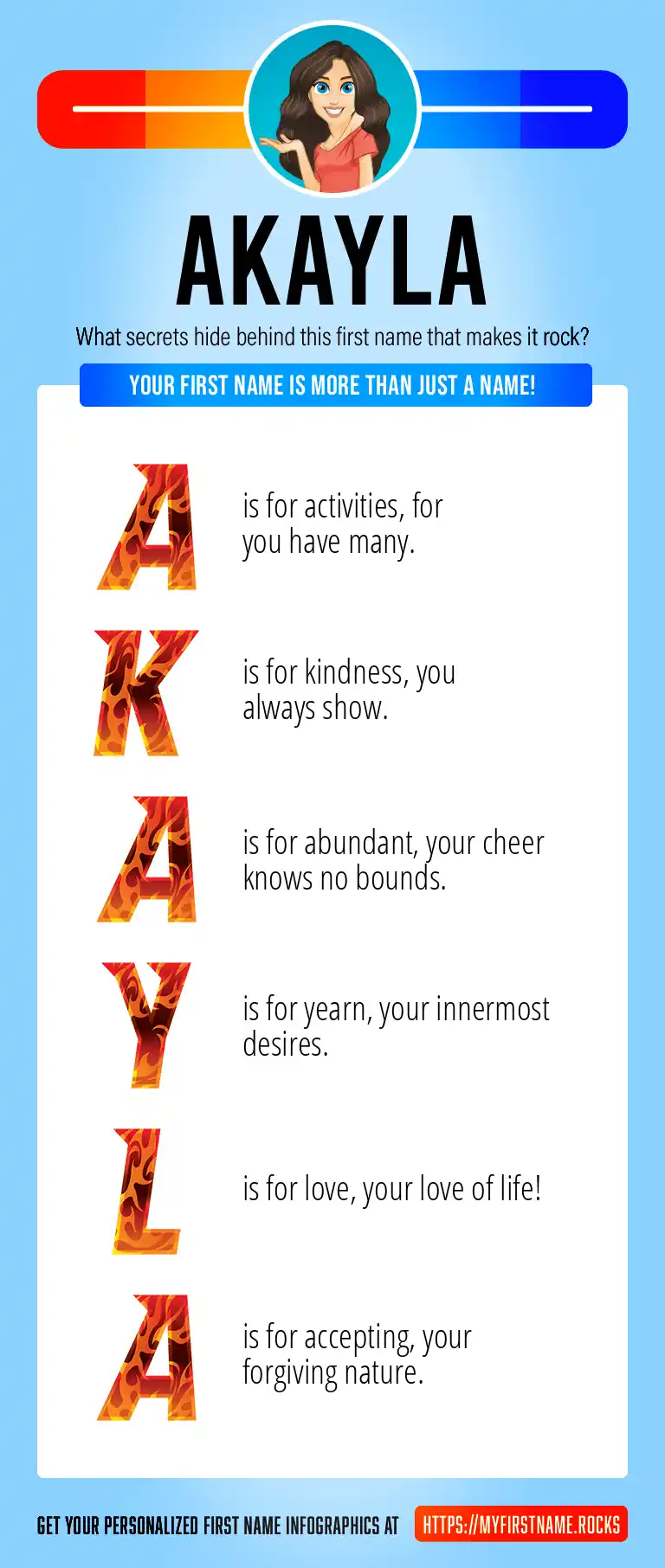 AKAYLA

What secrets hide behind this first name that makes it rock?

YOUR FIRST NAME IS MORE THAN JUST A NAME!

A is for activities, for you have many.

K is for kindness, you always show.

A is for abundant, your cheer knows no bounds.

Y is for yearn, your innermost desires.

L is for love, your love of life!

A is for accepting, your forgiving nature.

GET YOUR PERSONALIZED FIRST NAME INFOGRAPHICS AT HTTPS://MYFIRSTNAME.ROCKS