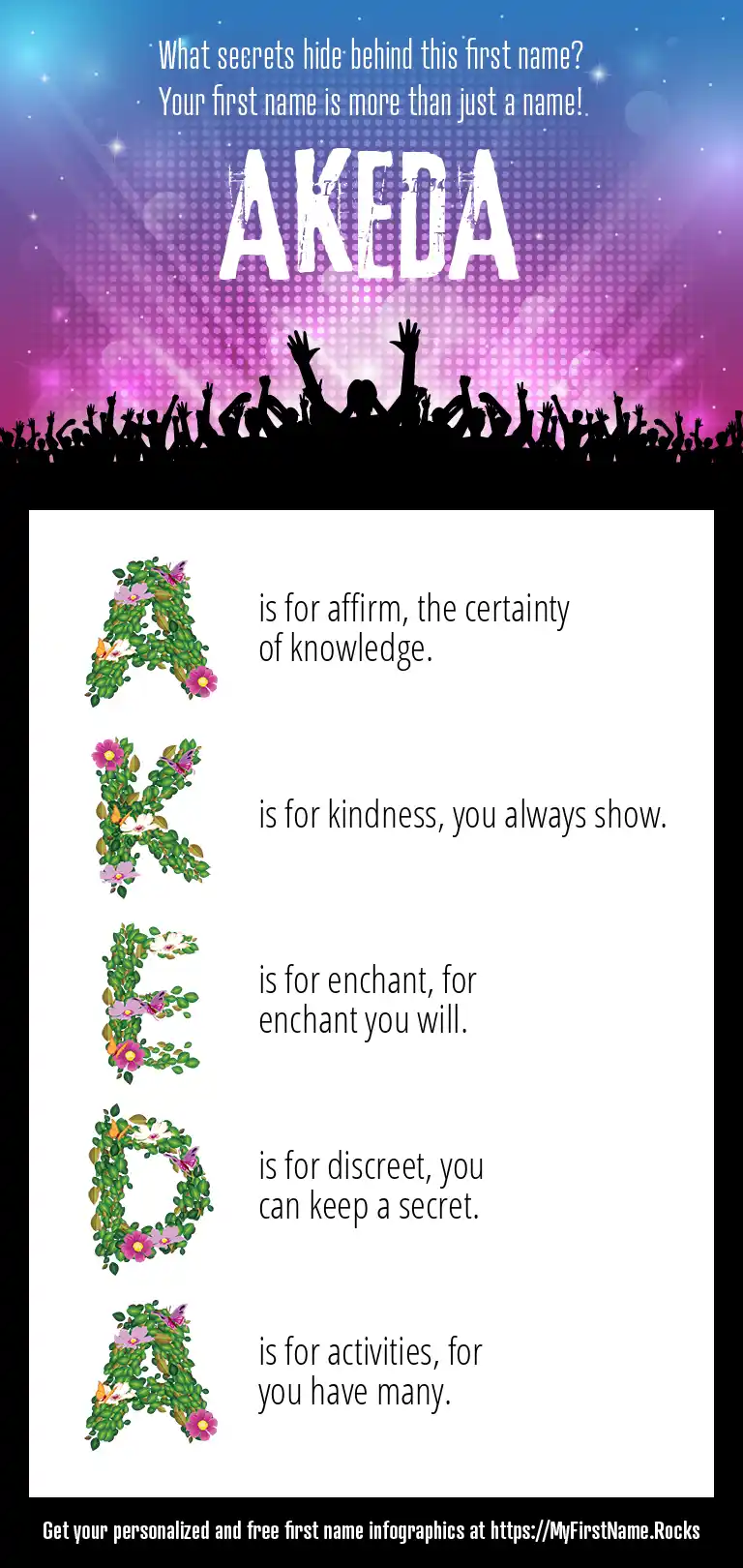 What secrets hide behind this first name?
Your first name is more than just a name!

AKEDA

A is for affirm, the certainty of knowledge.

K is for kindness, you always show.

E is for enchant, for enchant you will.

D is for discreet, you can keep a secret.

A is for activities, for you have many.

Get your personalized and free first name infographics at https://MyFirstName.Rocks