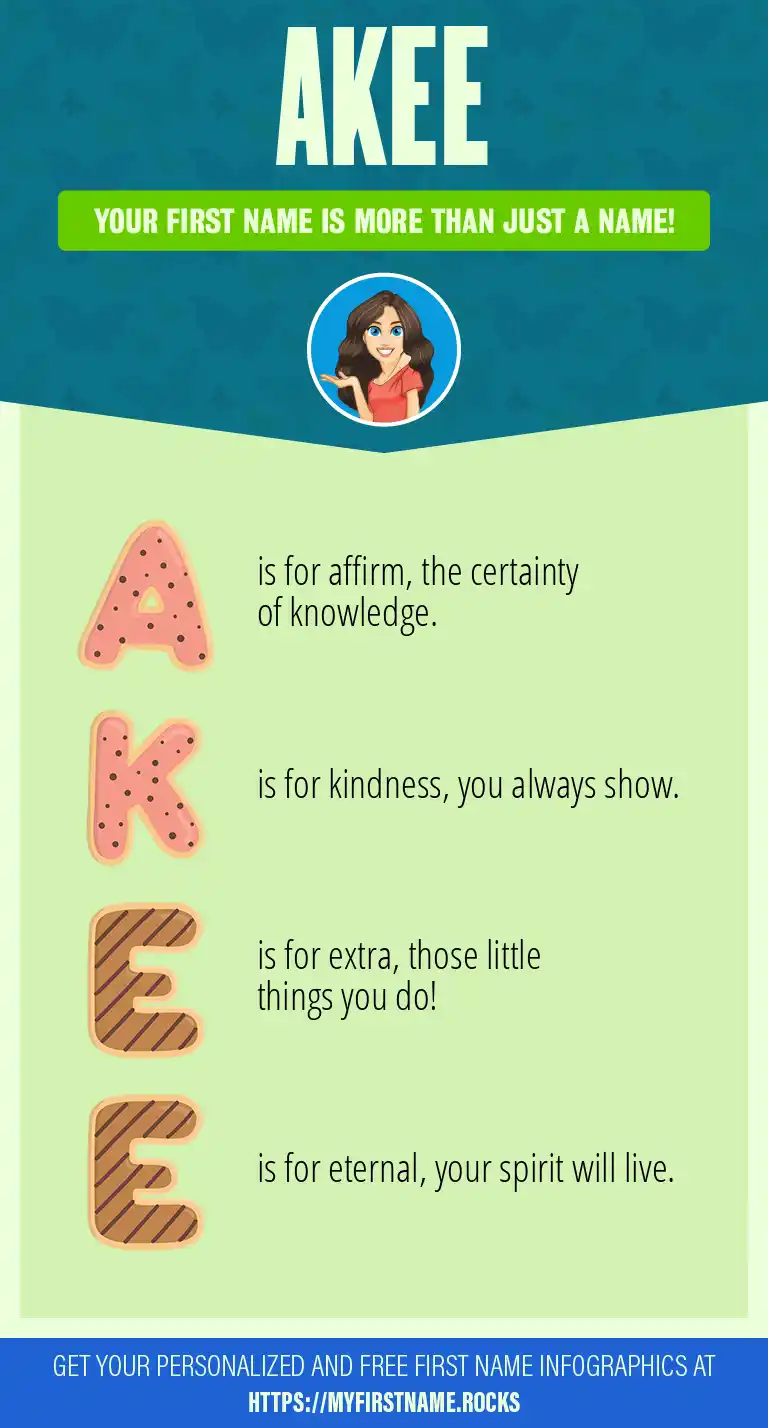 AKEE

YOUR FIRST NAME IS MORE THAN JUST A NAME!

A is for affirm, the certainty of knowledge.

K is for kindness, you always show.

E is for extra, those little things you do!

E is for eternal, your spirit will live.

GET YOUR PERSONALIZED AND FREE FIRST NAME INFOGRAPHICS AT HTTPS://MYFIRSTNAME.ROCKS