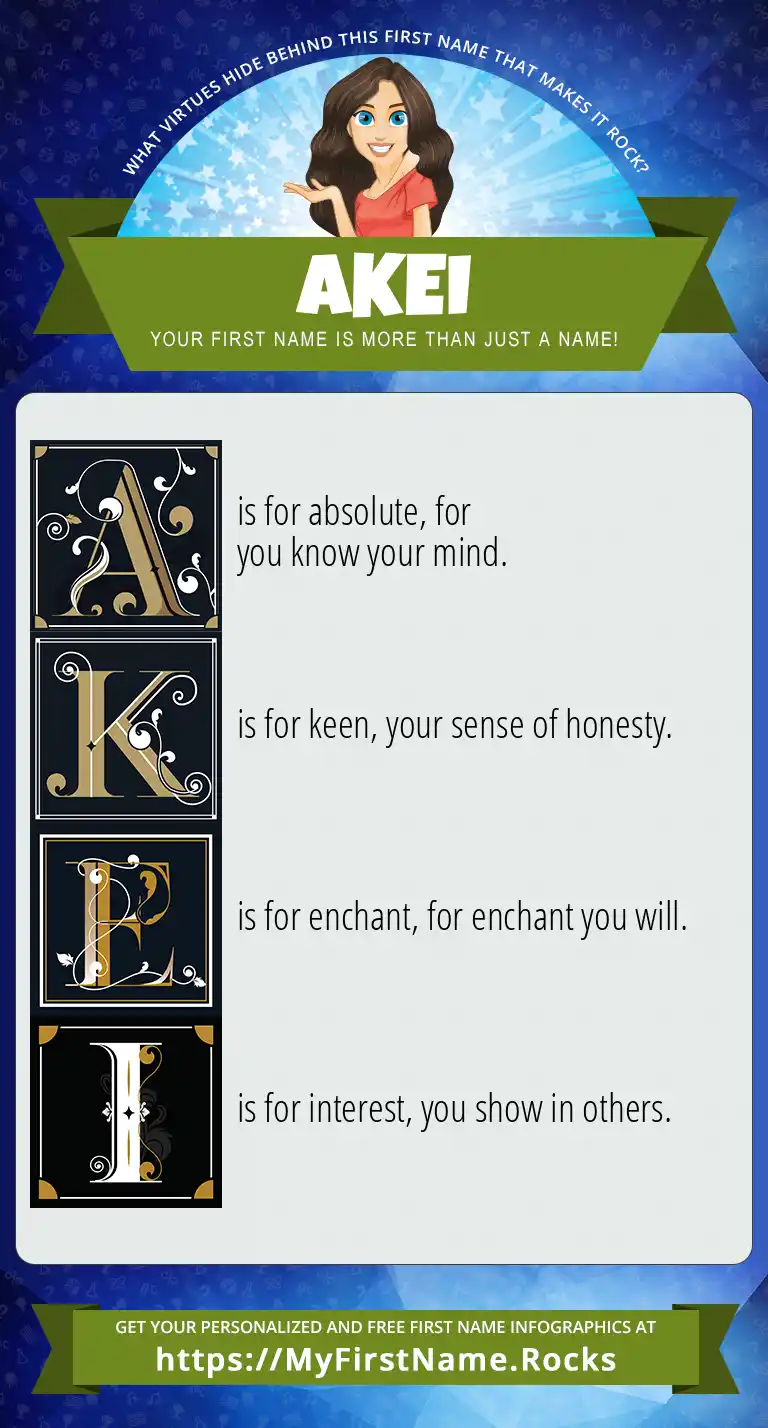 WHAT VIRTUES HIDE BEHIND THIS FIRST NAME THAT MAKES IT ROCK?

AKEI

YOUR FIRST NAME IS MORE THAN JUST A NAME!

A is for absolute, for you know your mind.

K is for keen, your sense of honesty.

E is for enchant, for enchant you will.

I is for interest, you show in others.

GET YOUR PERSONALIZED AND FREE FIRST NAME INFOGRAPHICS AT
https://MyFirstName.Rocks