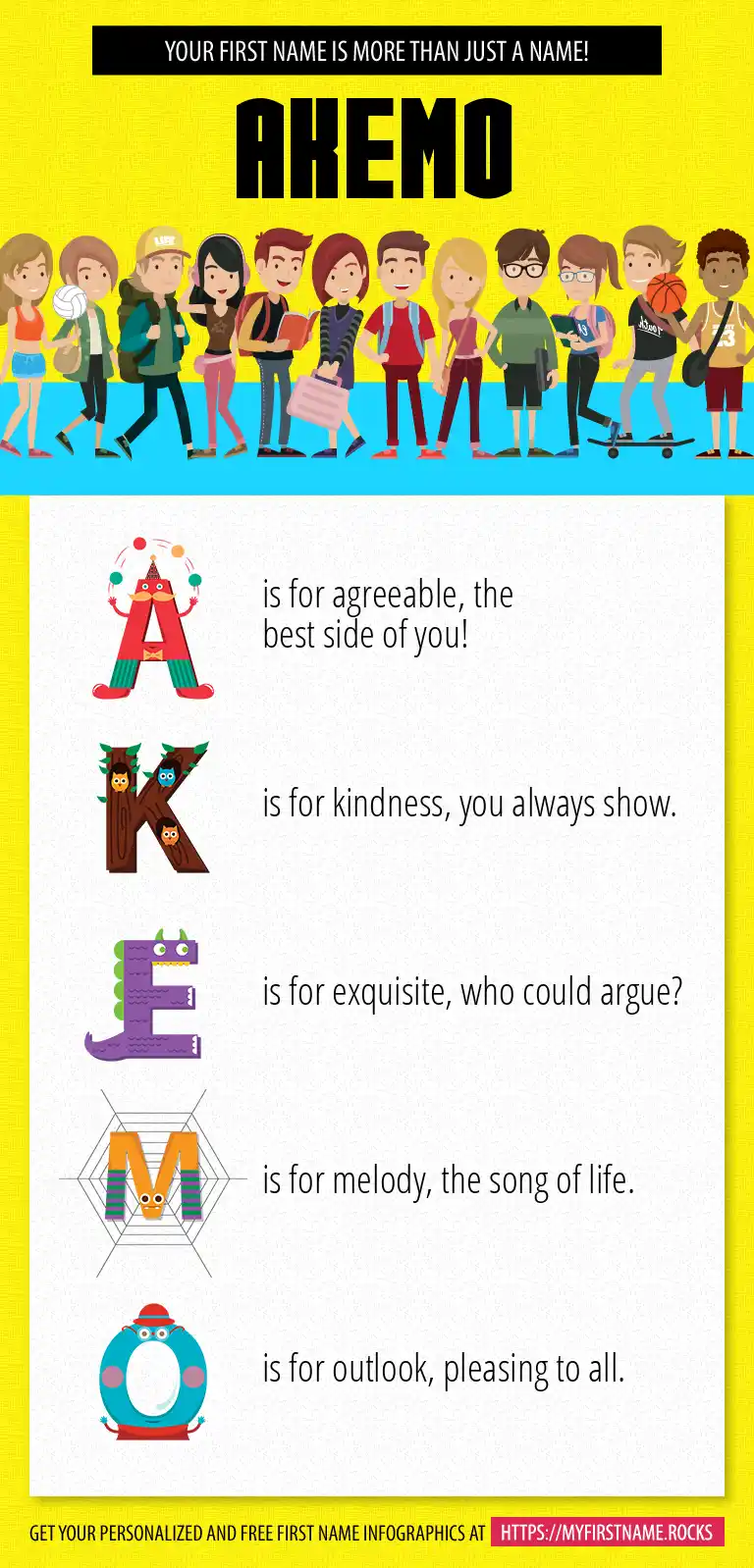 YOUR FIRST NAME IS MORE THAN JUST A NAME!

AKEMO

A is for agreeable, the best side of you!

K is for kindness, you always show.

E is for exquisite, who could argue?

M is for melody, the song of life.

O is for outlook, pleasing to all.

GET YOUR PERSONALIZED AND FREE FIRST NAME INFOGRAPHICS AT HTTPS://MYFIRSTNAME.ROCKS