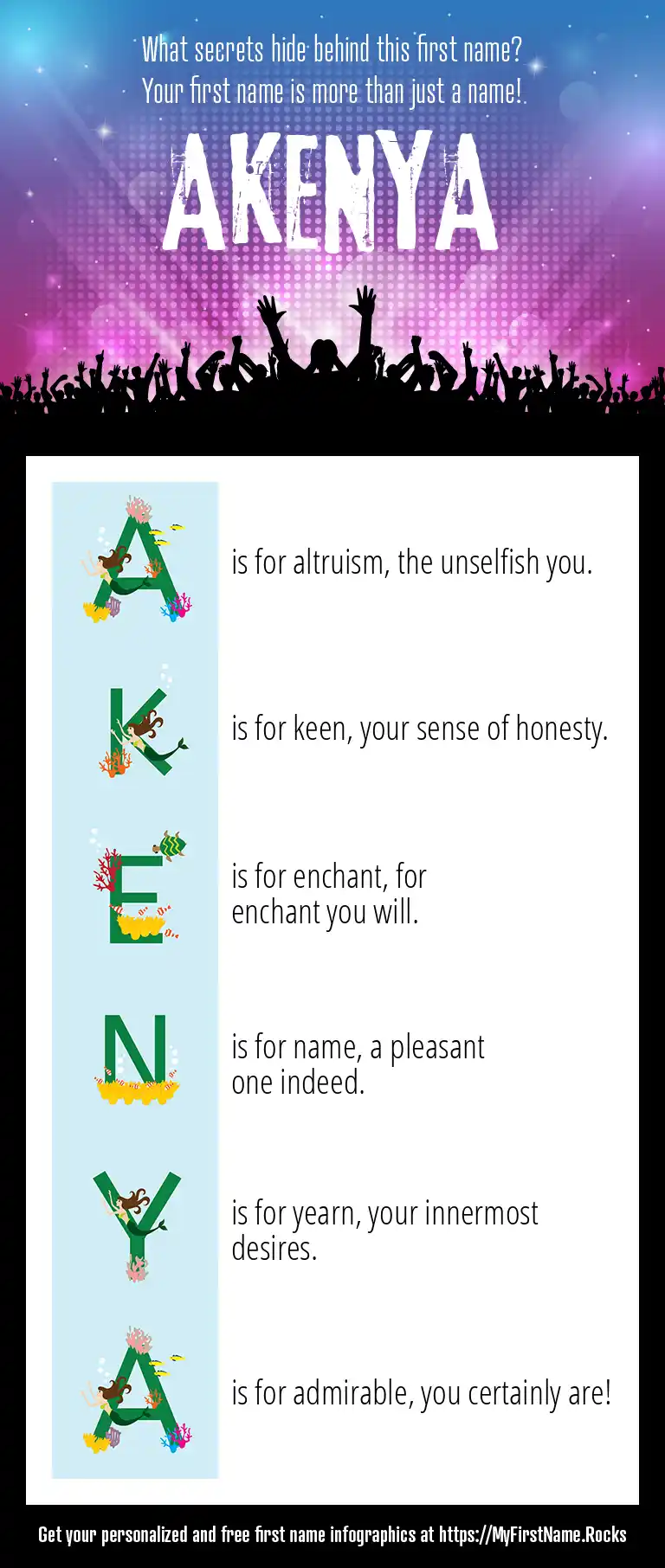 What secrets hide behind this first name?
Your first name is more than just a name!

AKENYA

A is for altruism, the unselfish you.

K is for keen, your sense of honesty.

E is for enchant, for enchant you will.

N is for name, a pleasant one indeed.

Y is for yearn, your innermost desires.

A is for admirable, you certainly are!

Get your personalized and free first name infographics at https://MyFirstName.Rocks