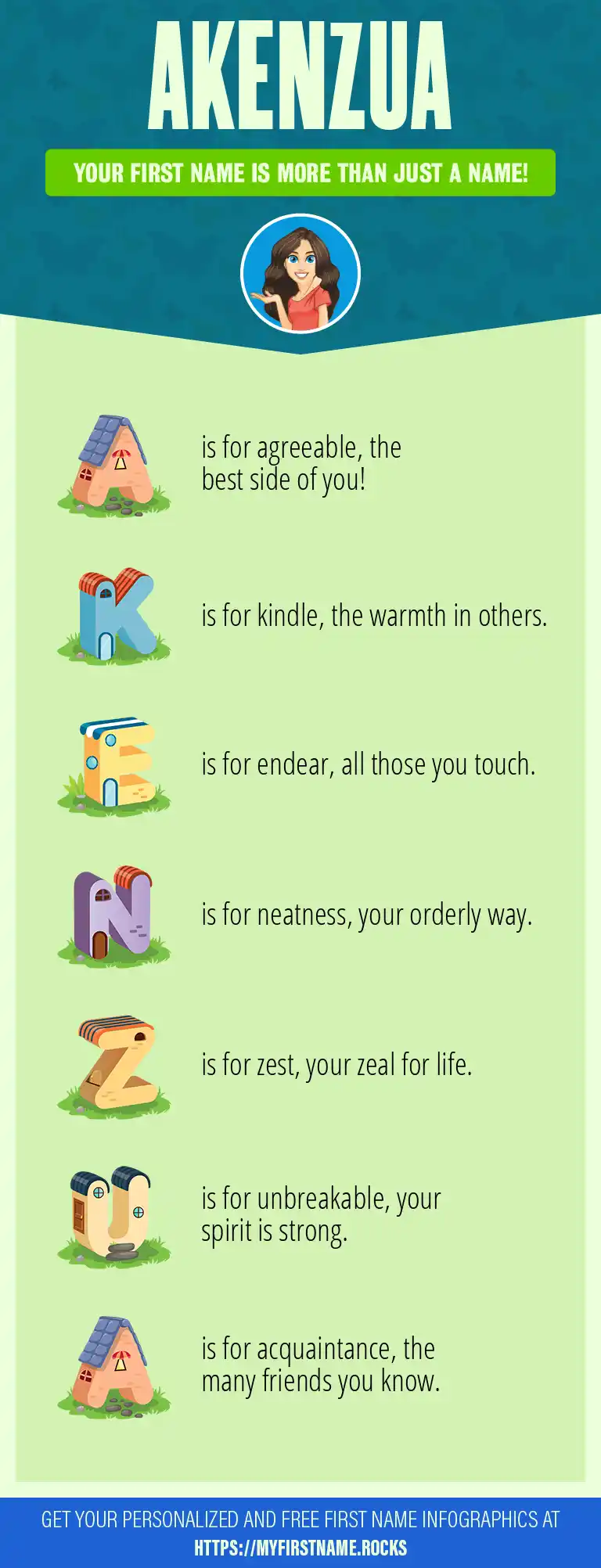 AKENZUA

YOUR FIRST NAME IS MORE THAN JUST A NAME!

A is for agreeable, the best side of you!

K is for kindle, the warmth in others.

E is for endear, all those you touch.

N is for neatness, your orderly way.

Z is for zest, your zeal for life.

U is for unbreakable, your spirit is strong.

A is for acquaintance, the many friends you know.

GET YOUR PERSONALIZED AND FREE FIRST NAME INFOGRAPHICS AT HTTPS://MYFIRSTNAME.ROCKS