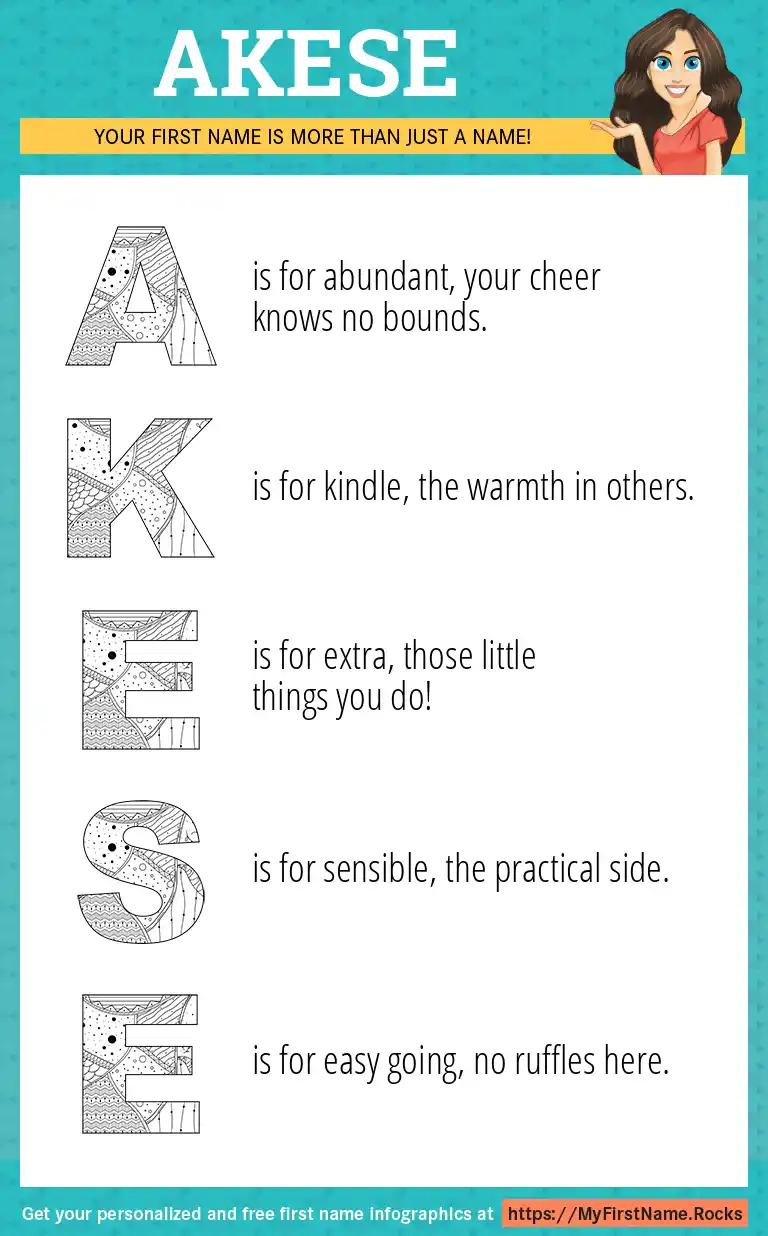 AKESE

YOUR FIRST NAME IS MORE THAN JUST A NAME!

A is for abundant, your cheer knows no bounds.

K is for kindle, the warmth in others.

E is for extra, those little things you do!

S is for sensible, the practical side.

E is for easy going, no ruffles here.

Get your personalized and free first name infographics at https://MyFirstName.Rocks