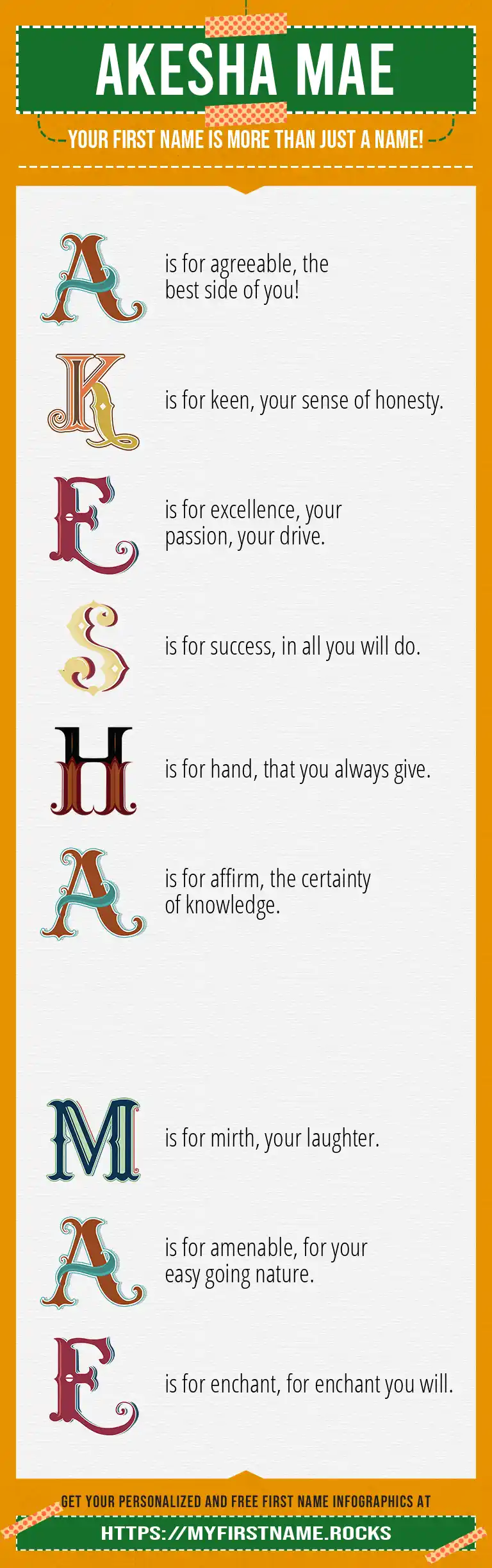 AKESHA MAE

YOUR FIRST NAME IS MORE THAN JUST A NAME!

A is for agreeable, the best side of you!

K is for keen, your sense of honesty.

E is for excellence, your passion, your drive.

S is for success, in all you will do.

H is for hand, that you always give.

A is for affirm, the certainty of knowledge.

M is for mirth, your laughter.

A is for amenable, for your easy going nature.

E is for enchant, for enchant you will.

GET YOUR PERSONALIZED AND FREE FIRST NAME INFOGRAPHICS AT

HTTPS://MYFIRSTNAME.ROCKS