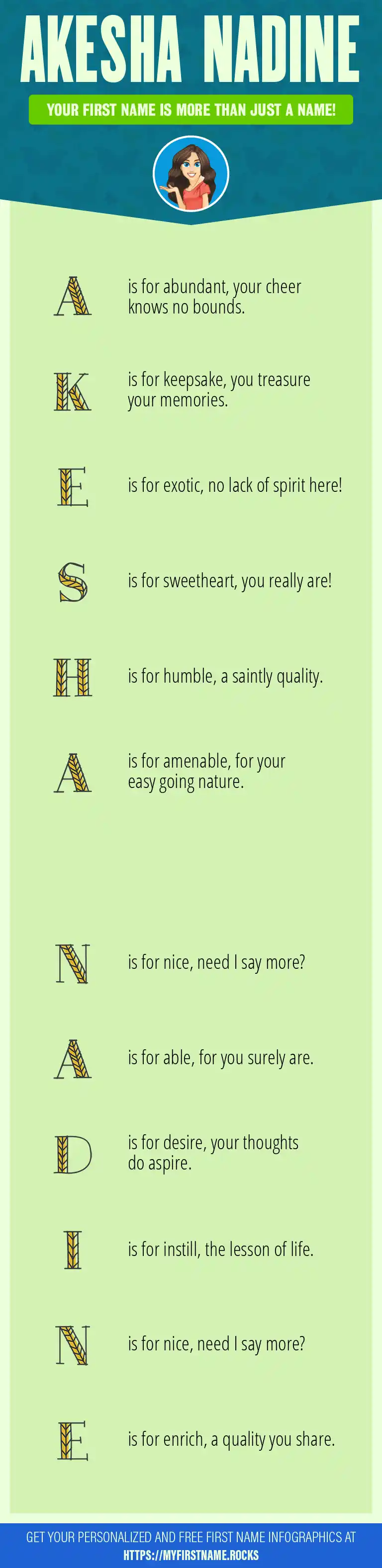 AKESHA NADINE

YOUR FIRST NAME IS MORE THAN JUST A NAME!

A is for abundant, your cheer knows no bounds.

K is for keepsake, you treasure your memories.

E is for exotic, no lack of spirit here!

S is for sweetheart, you really are!

H is for humble, a saintly quality.

A is for amenable, for your easy going nature.

N is for nice, need I say more?

A is for able, for you surely are.

D is for desire, your thoughts do aspire.

I is for instill, the lesson of life.

N is for nice, need I say more?

E is for enrich, a quality you share.

GET YOUR PERSONALIZED AND FREE FIRST NAME INFOGRAPHICS AT HTTPS://MYFIRSTNAME.ROCKS