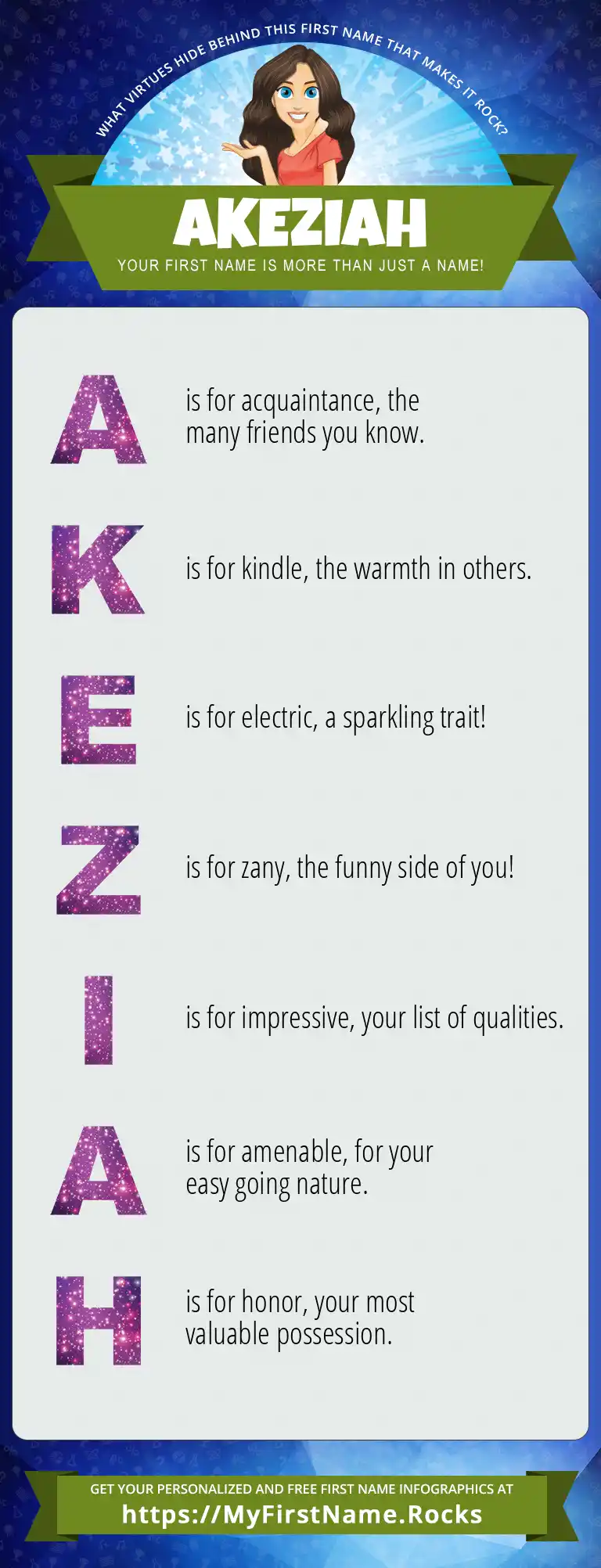 WHAT VIRTUES HIDE BEHIND THIS FIRST NAME THAT MAKES IT ROCK?

AKEZIAH

YOUR FIRST NAME IS MORE THAN JUST A NAME!

A is for acquaintance, the many friends you know.

K is for kindle, the warmth in others.

E is for electric, a sparkling trait!

Z is for zany, the funny side of you!

I is for impressive, your list of qualities.

A is for amenable, for your easy going nature.

H is for honor, your most valuable possession.

GET YOUR PERSONALIZED AND FREE FIRST NAME INFOGRAPHICS AT

https://MyFirstName.Rocks